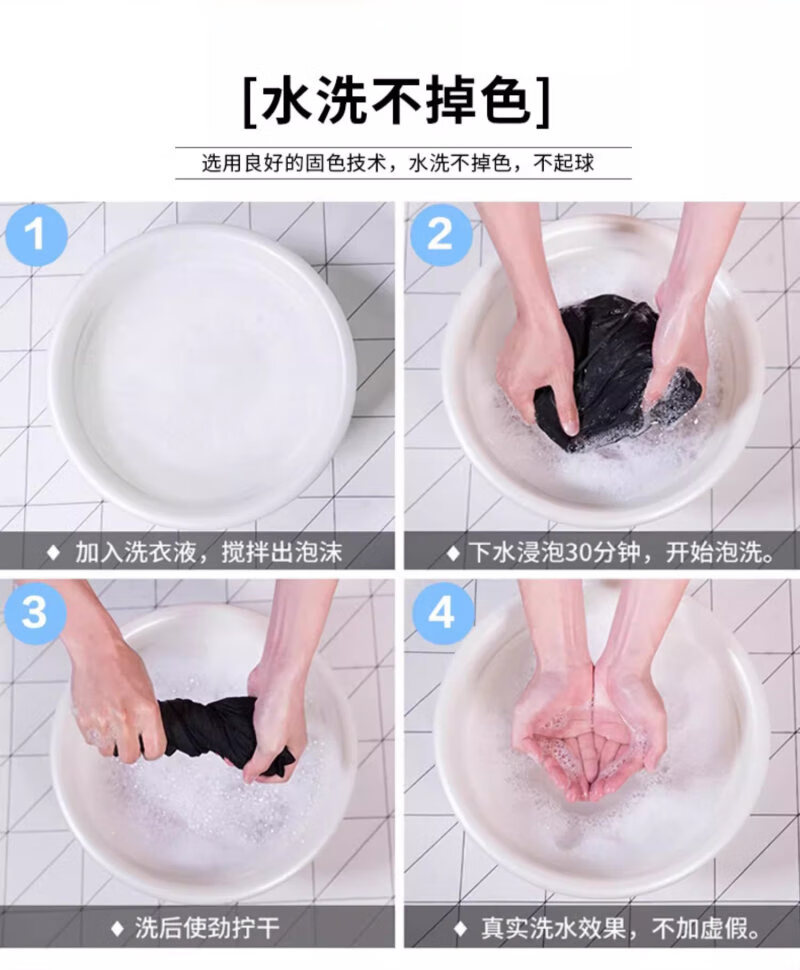 [水洗不掉色]

选用良好的固色技术，水洗不掉色，不起球

1

◆ 加入洗衣液，搅拌出泡沫

2

◆ 下水浸泡30分钟，开始泡洗。

3

◆ 洗后使劲拧干

4

◆ 真实洗水效果，不加虚假。