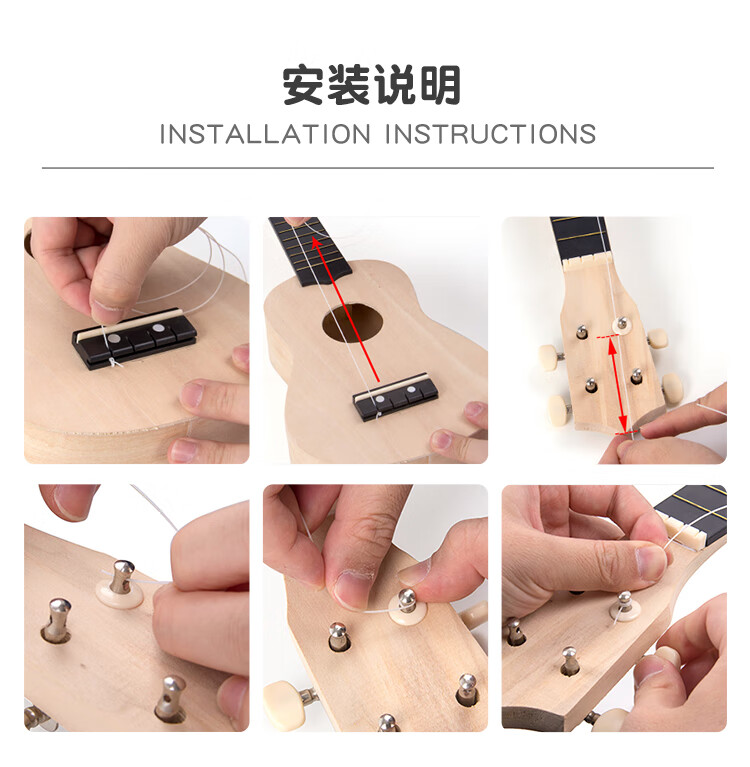 安装说明

INSTALLATION INSTRUCTIONS