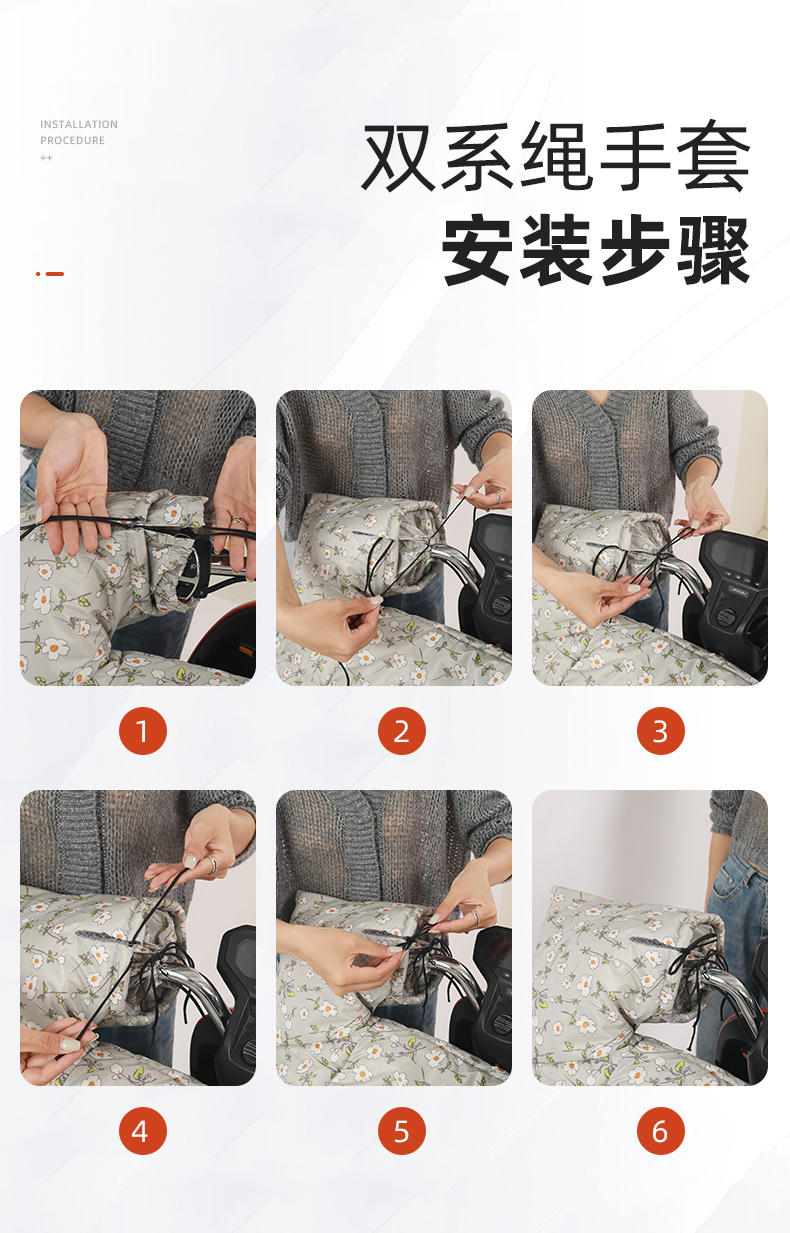 INSTALLATION
PROCEDURE
++

双系绳手套
安装步骤

1

2

3

4

5

6