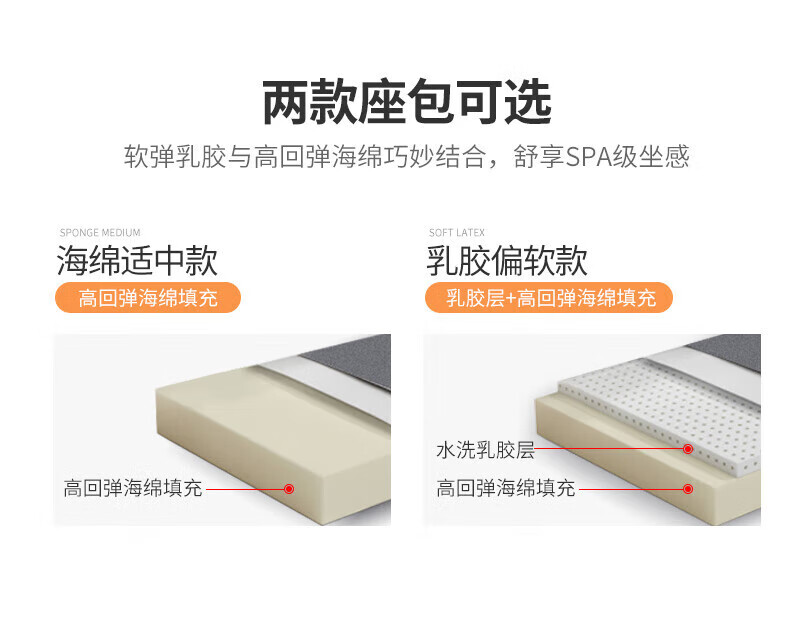 两款座包可选

软弹乳胶与高回弹海绵巧妙结合，舒享SPA级坐感

SPONGE MEDIUM

海绵适中款

高回弹海绵填充

高回弹海绵填充

SOFT LATEX

乳胶偏软款

乳胶层+高回弹海绵填充

水洗乳胶层

高回弹海绵填充