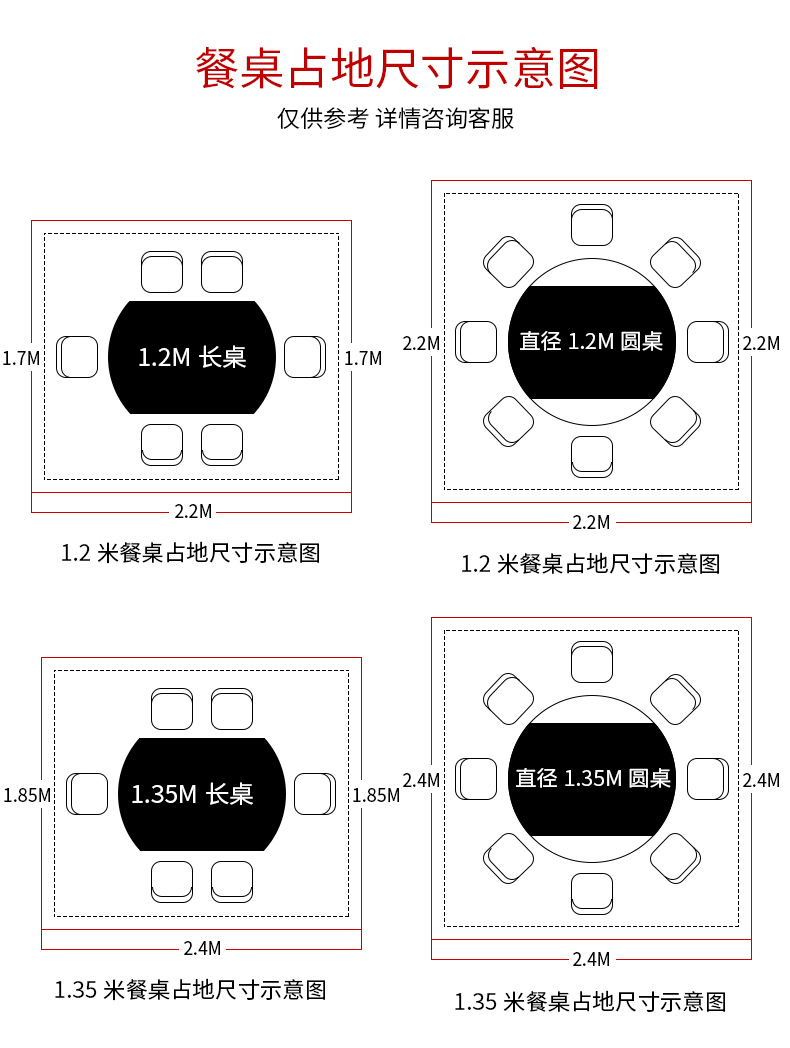 餐桌占地尺寸示意图

仅供参考 详情咨询客服

1.7M

1.2M 长桌

1.7M

2.2M

1.2 米餐桌占地尺寸示意图

2.2M

直径 1.2M 圆桌

2.2M

2.2M

1.2 米餐桌占地尺寸示意图

1.85M

1.35M 长桌

1.85M

2.4M

1.35 米餐桌占地尺寸示意图

2.4M

直径 1.35M 圆桌

2.4M

2.4M

1.35 米餐桌占地尺寸示意图