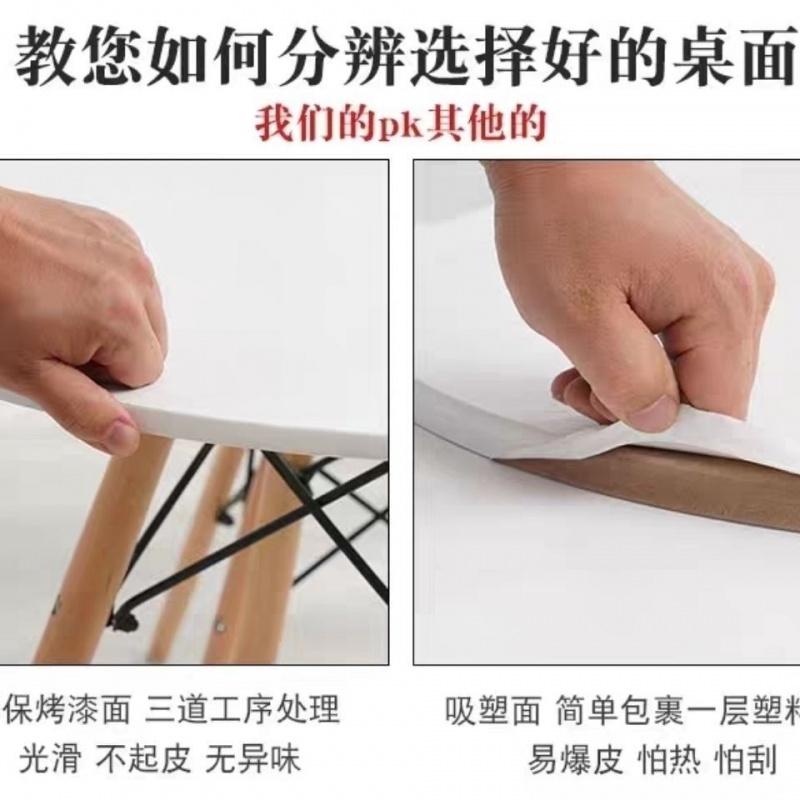 教您如何分辨选择好的桌面

我们的pk其他的

保烤漆面 三道工序处理
光滑 不起皮 无异味

吸塑面 简单包裹一层塑料
易爆皮 怕热 怕刮