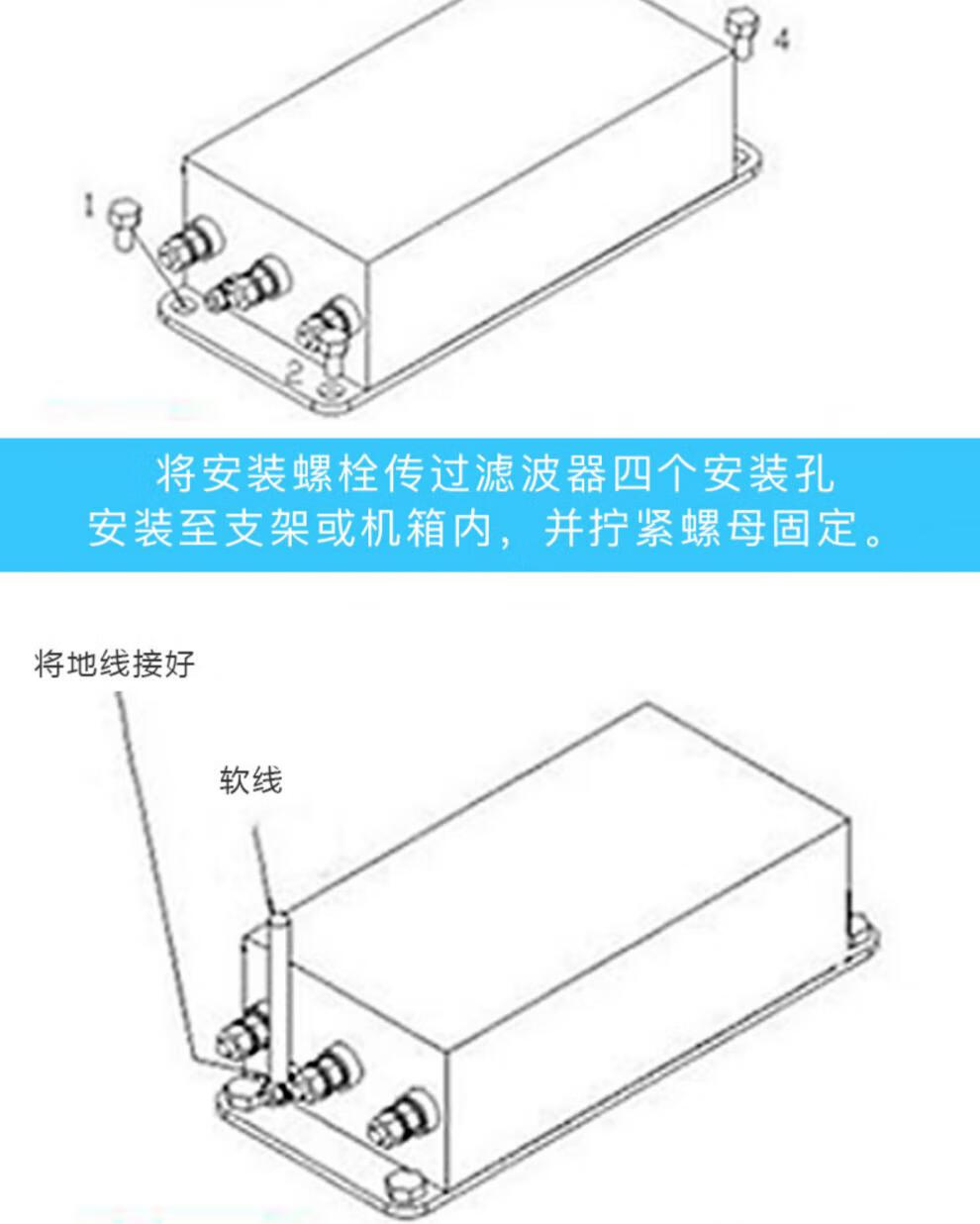 4

1

2

将安装螺栓传过滤波器四个安装孔
安装至支架或机箱内，并拧紧螺母固定。

将地线接好

软线