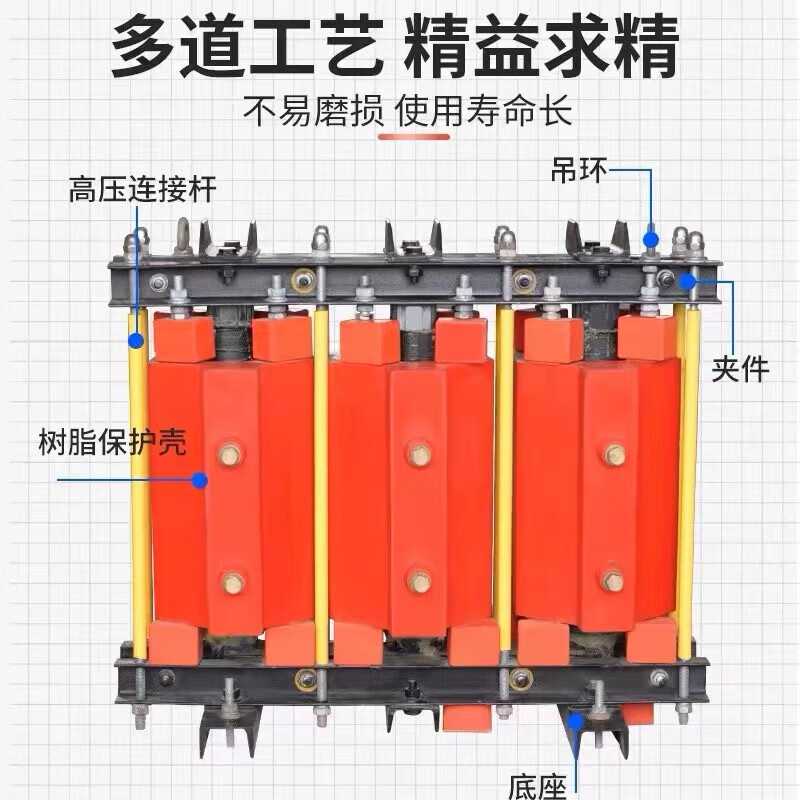 多道工艺 精益求精

不易磨损 使用寿命长

高压连接杆

吊环

夹件

树脂保护壳

底座