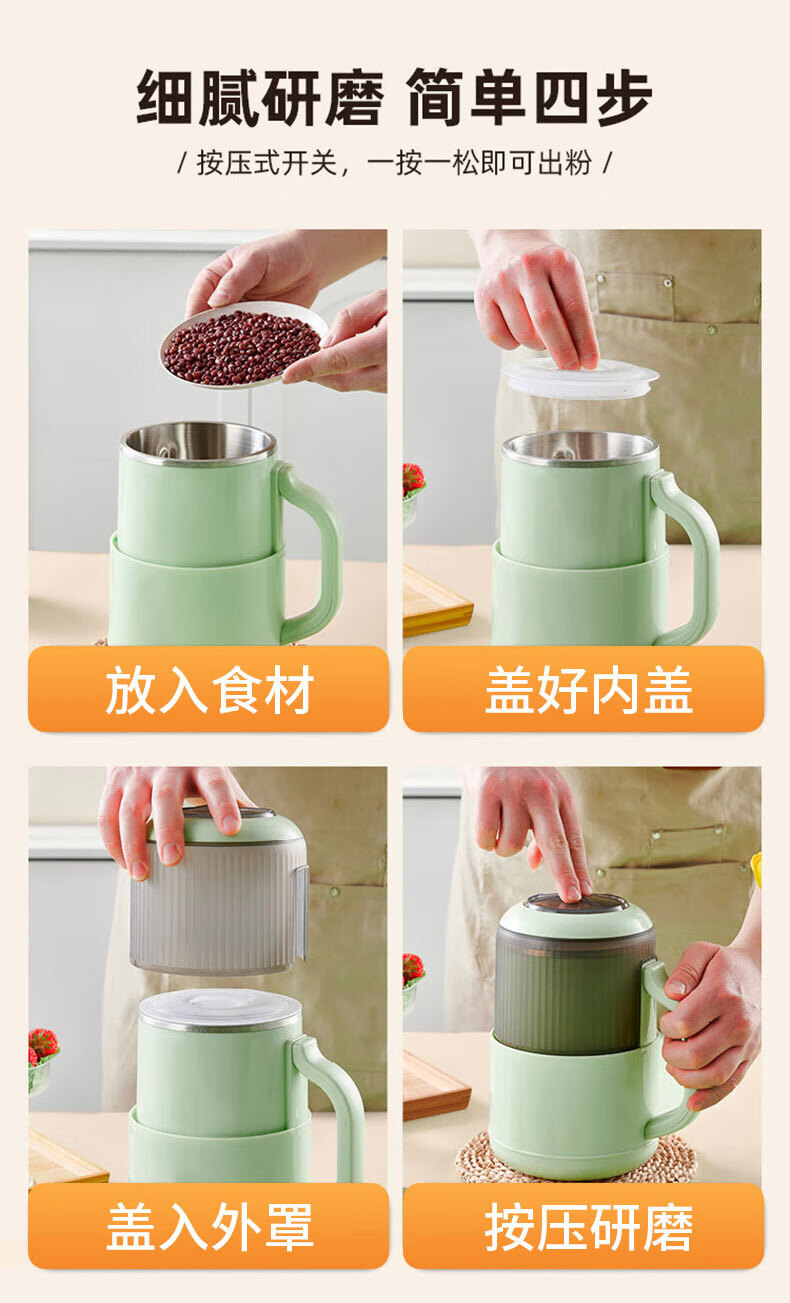 细腻研磨 简单四步

/ 按压式开关，一按一松即可出粉 /

放入食材

盖好内盖

盖入外罩

按压研磨