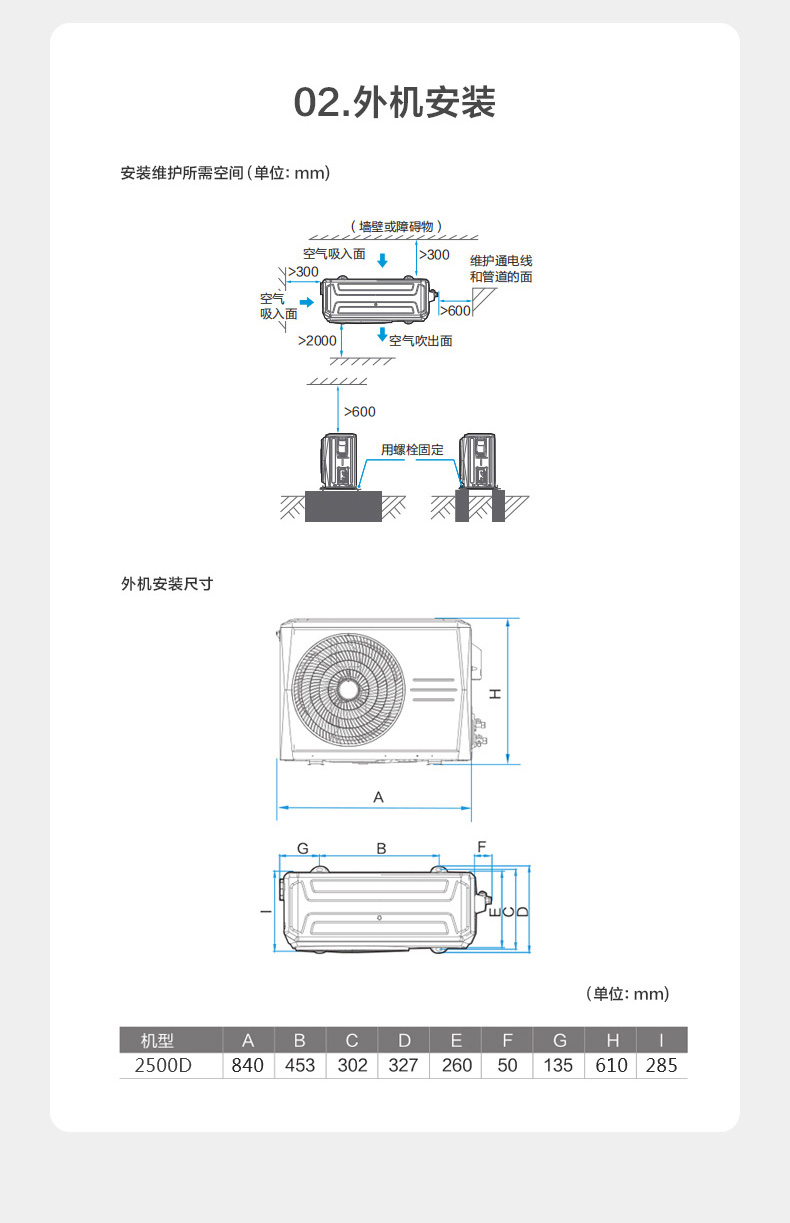 02.外机安装

安装维护所需空间（单位：mm）

（墙壁或障碍物）
空气吸入面
>300
>300
维护通电线和管道的面
空气吸入面
>600
>2000
空气吹出面
>600
用螺栓固定

外机安装尺寸

H
A
G
B
F
I
E
C
D

（单位：mm）

| 机型 | A | B | C | D | E | F | G | H | I |
|---|---|---|---|---|---|---|---|---|---|
| 2500D | 840 | 453 | 302 | 327 | 260 | 50 | 135 | 610 | 285 |