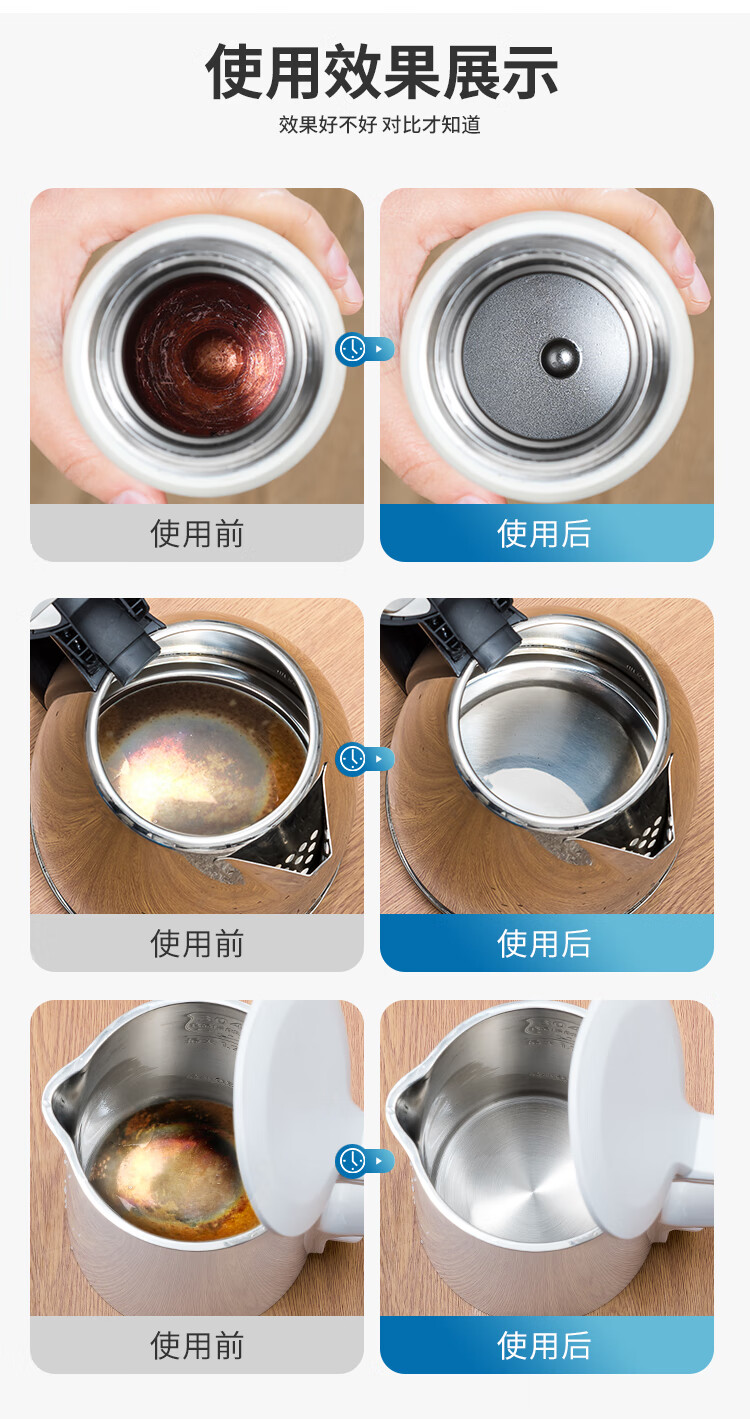 使用效果展示

效果好不好 对比才知道

使用前

使用后

使用前

使用后

使用前

使用后