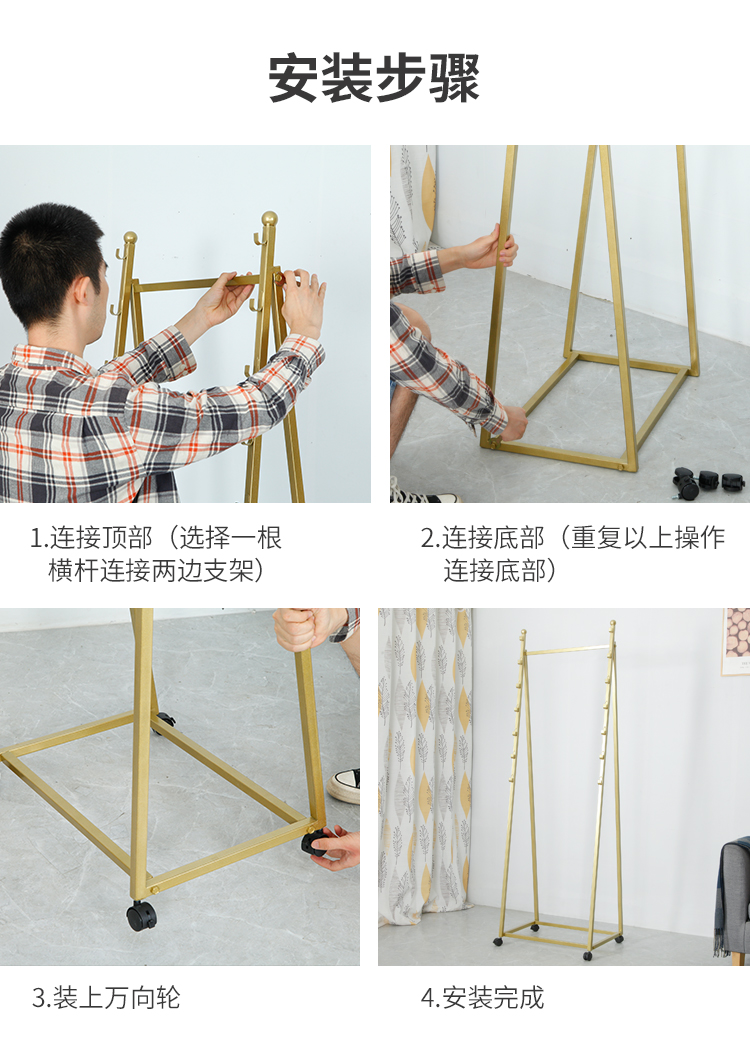 安装步骤

1.连接顶部（选择一根横杆连接两边支架）

2.连接底部（重复以上操作连接底部）

3.装上万向轮

4.安装完成