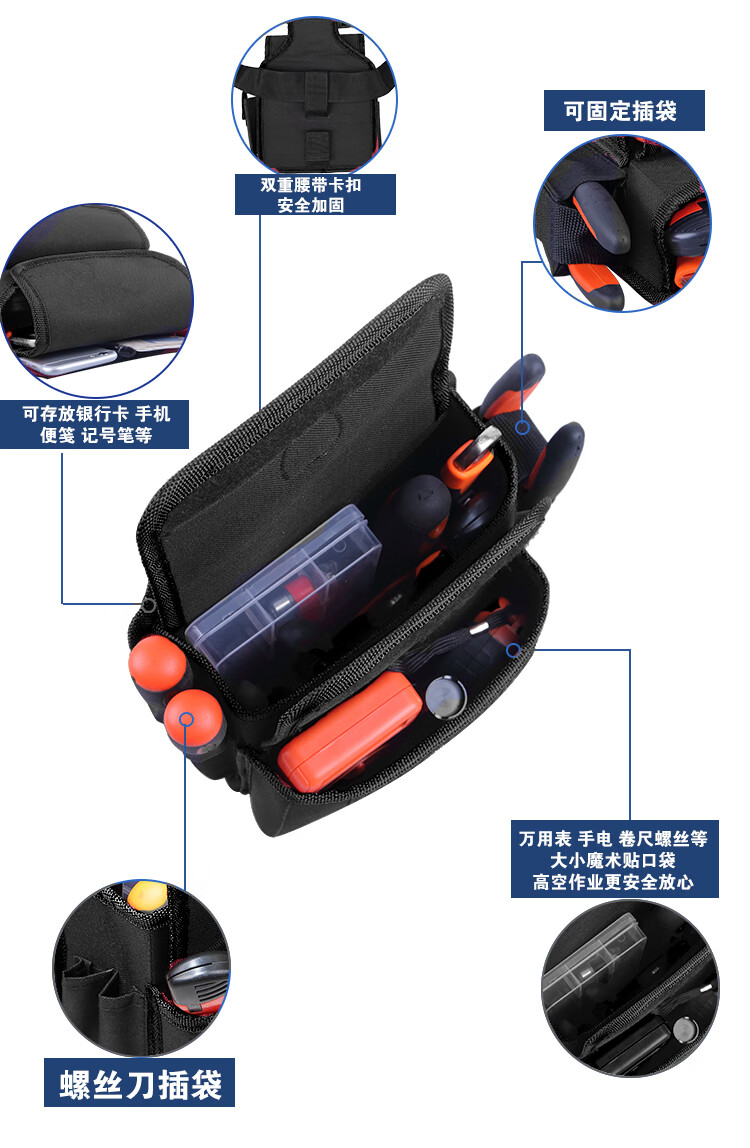 双重腰带卡扣
安全加固

可固定插袋

可存放银行卡 手机
便笺 记号笔等

万用表 手电 卷尺螺丝等
大小魔术贴口袋
高空作业更安全放心

螺丝刀插袋