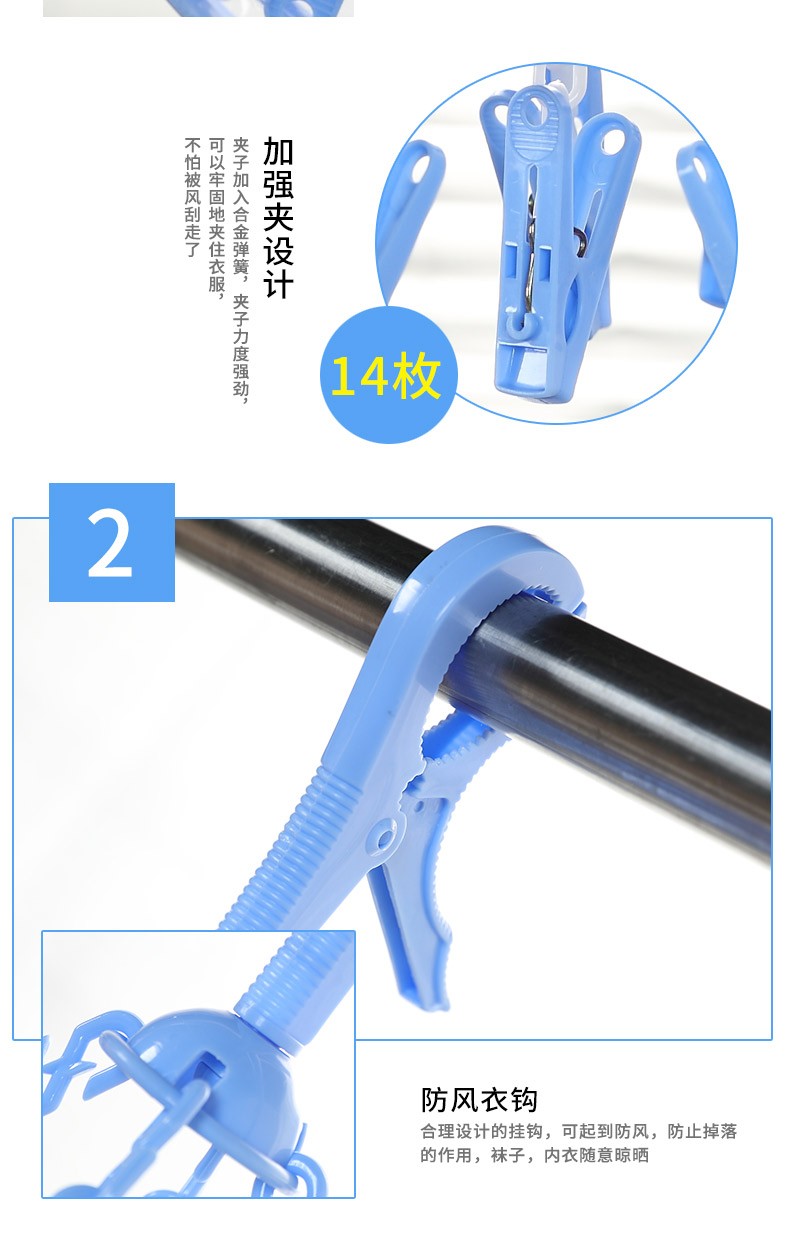 加强夹设计

夹子加入合金弹簧，夹子力度强劲，可以牢固地夹住衣服，不怕被风刮走了

14枚

2

防风衣钩

合理设计的挂钩，可起到防风，防止掉落的作用，袜子，内衣随意晾晒