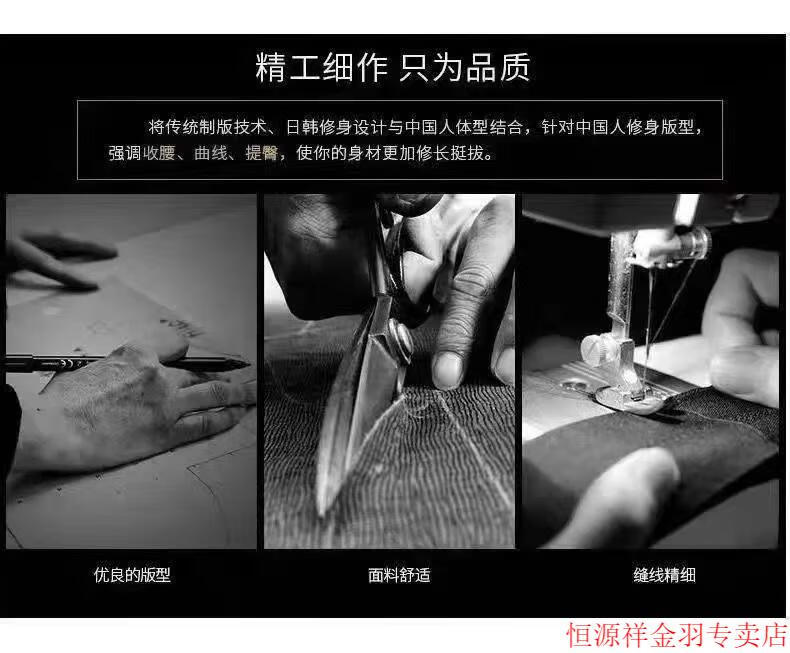 精工细作 只为品质

将传统制版技术、日韩修身设计与中国人体型结合，针对中国人修身版型，强调收腰、曲线、提臀，使你的身材更加修长挺拔。

优良的版型

面料舒适

缝线精细

恒源祥金羽专卖店