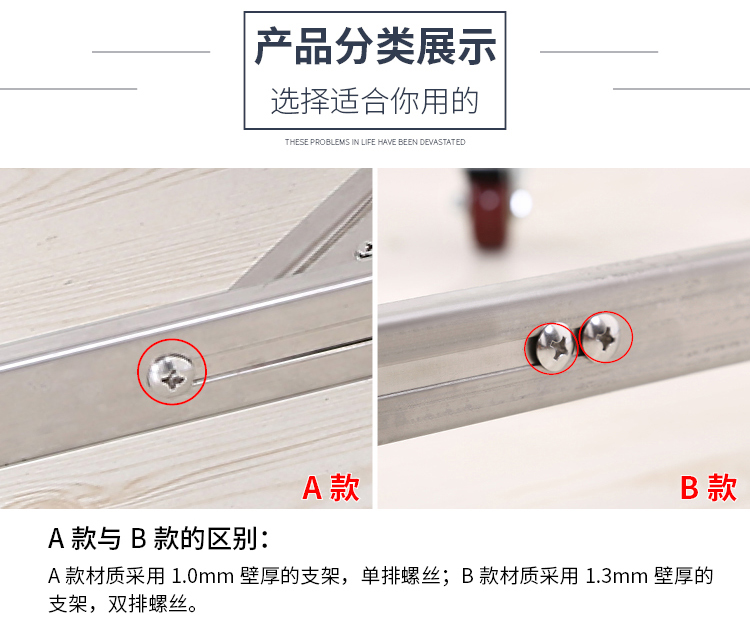 产品分类展示
选择适合你用的
THESE PROBLEMS IN LIFE HAVE BEEN DEVASTATED

A 款

B 款

A 款与 B 款的区别：
A 款材质采用 1.0mm 壁厚的支架，单排螺丝；B 款材质采用 1.3mm 壁厚的支架，双排螺丝。