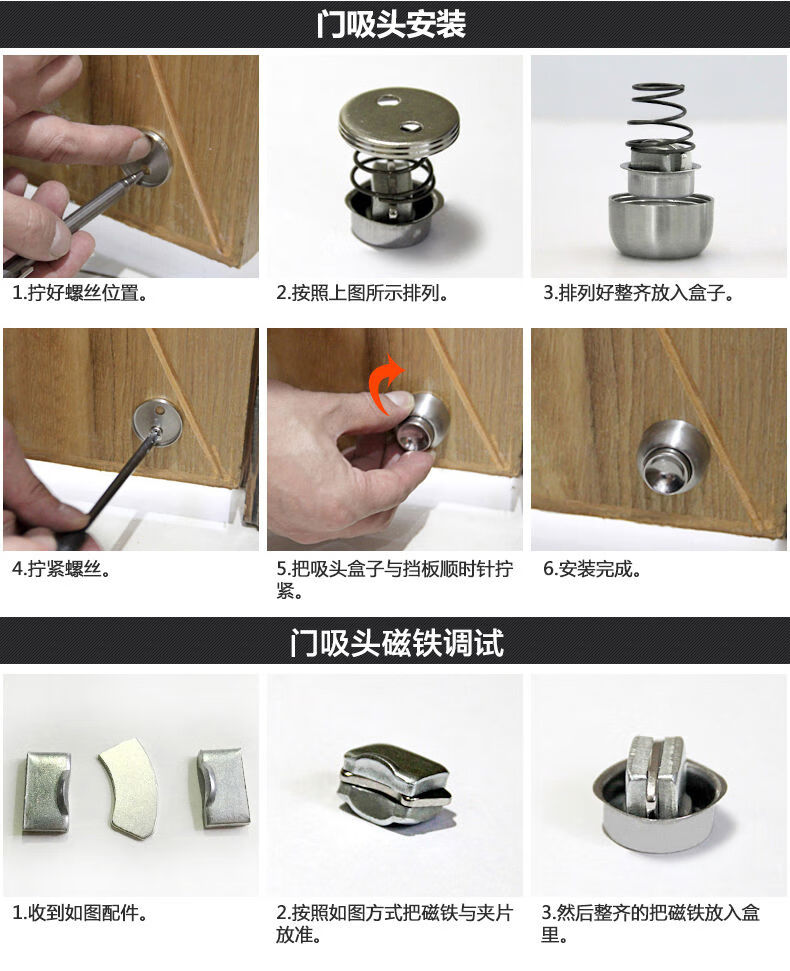 门吸头安装

1.拧好螺丝位置。

2.按照上图所示排列。

3.排列好整齐放入盒子。

4.拧紧螺丝。

5.把吸头盒子与挡板顺时针拧紧。

6.安装完成。

门吸头磁铁调试

1.收到如图配件。

2.按照如图方式把磁铁与夹片放准。

3.然后整齐的把磁铁放入盒里。