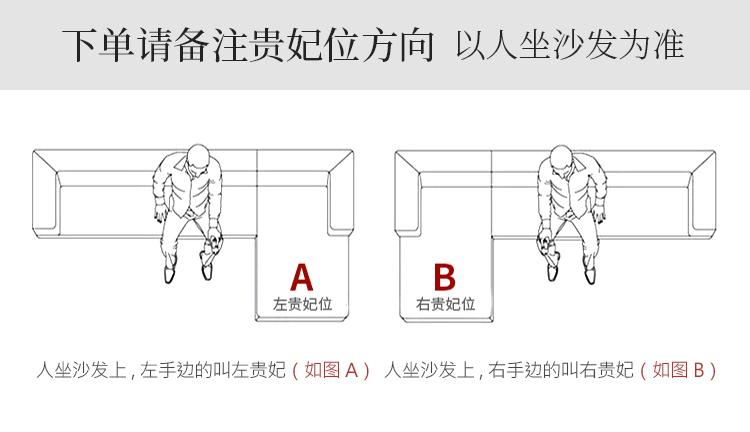 下单请备注贵妃位方向 以人坐沙发为准

A
左贵妃位

B
右贵妃位

人坐沙发上，左手边的叫左贵妃（如图 A） 人坐沙发上，右手边的叫右贵妃（如图 B）