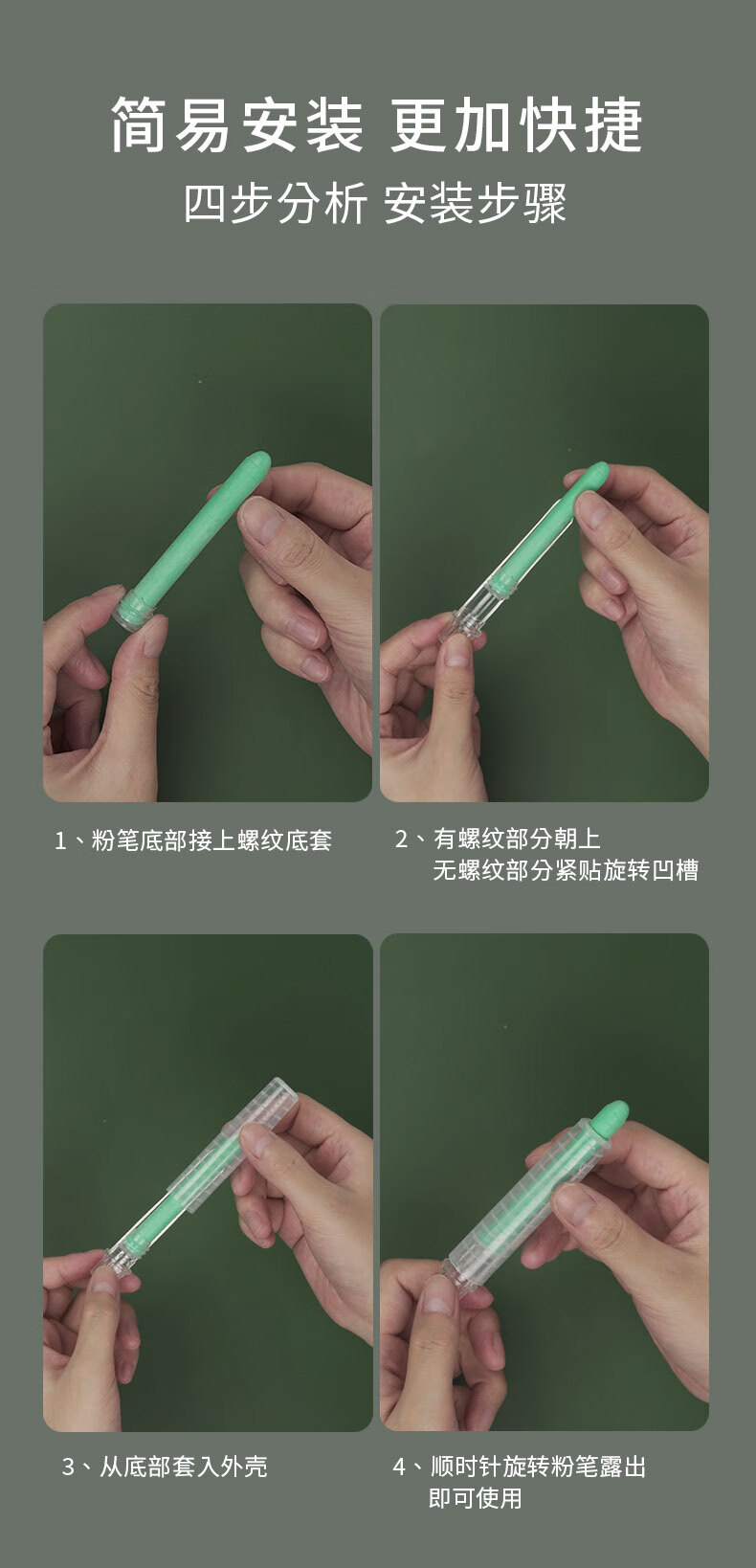 简易安装 更加快捷

四步分析 安装步骤

1、粉笔底部接上螺纹底套

2、有螺纹部分朝上
无螺纹部分紧贴旋转凹槽

3、从底部套入外壳

4、顺时针旋转粉笔露出
即可使用