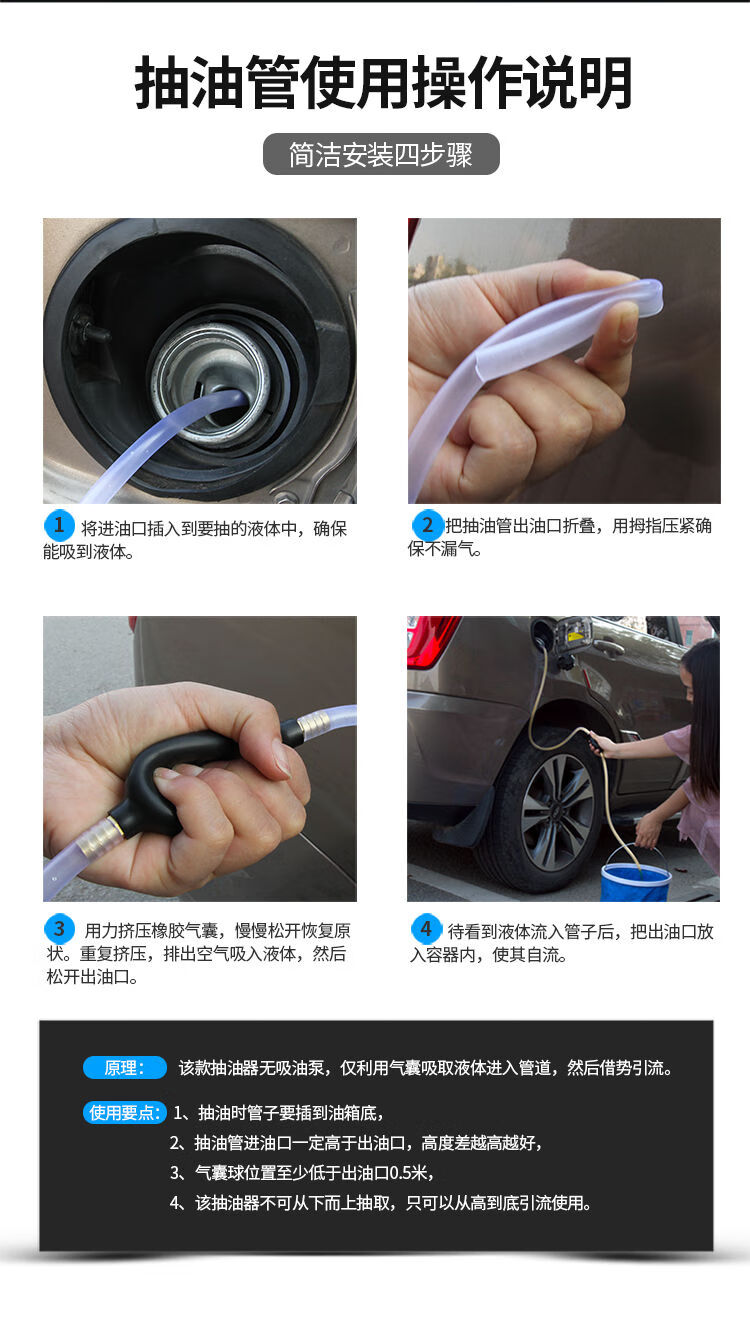 抽油管使用操作说明

简洁安装四步骤

1 将进油口插入到要抽的液体中，确保能吸到液体。

2 把抽油管出油口折叠，用拇指压紧确保不漏气。

3 用力挤压橡胶气囊，慢慢松开恢复原状。重复挤压，排出空气吸入液体，然后松开出油口。

4 待看到液体流入管子后，把出油口放入容器内，使其自流。

原理： 该款抽油器无吸油泵，仅利用气囊吸取液体进入管道，然后借势引流。

使用要点： 1、抽油时管子要插到油箱底，
2、抽油管进油口一定高于出油口，高度差越高越好，
3、气囊球位置至少低于出油口0.5米，
4、该抽油器不可从下而上抽取，只可以从高到底引流使用。