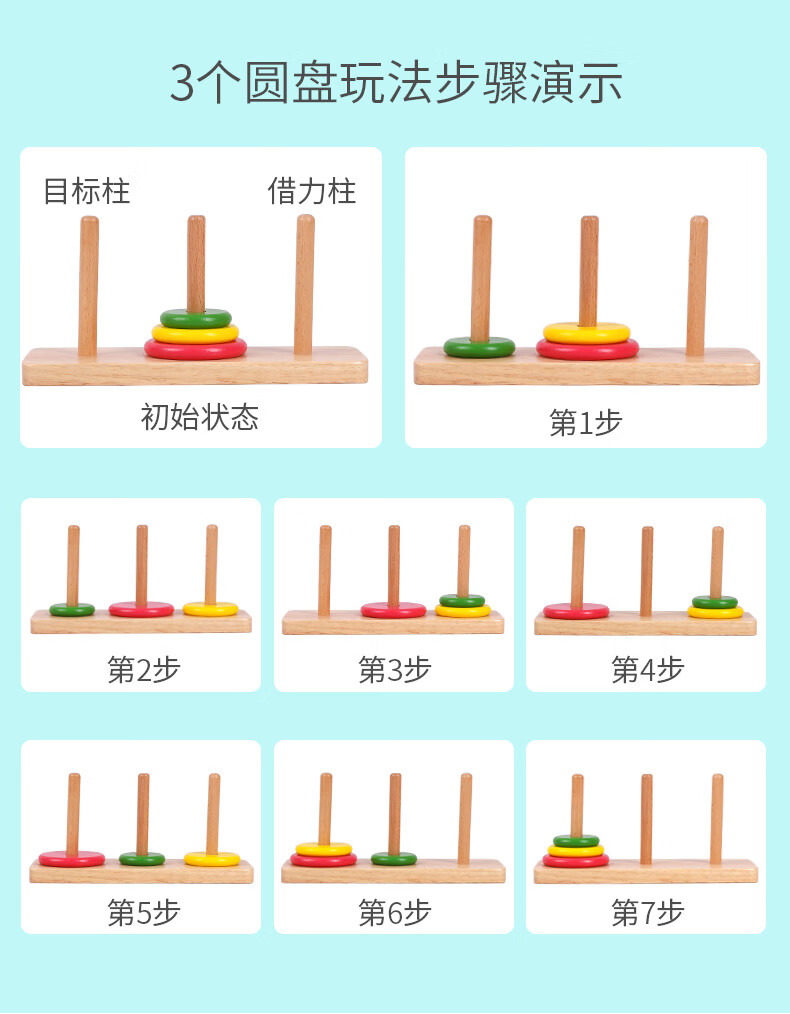 3个圆盘玩法步骤演示

目标柱

借力柱

初始状态

第1步

第2步

第3步

第4步

第5步

第6步

第7步