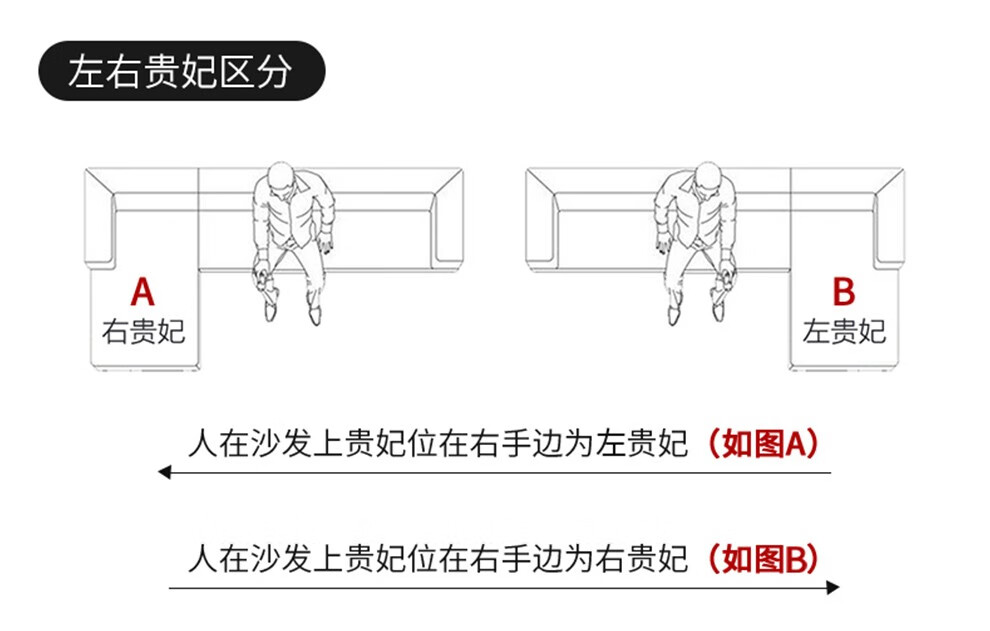 左右贵妃区分

A
右贵妃

B
左贵妃

人在沙发上贵妃位在右手边为左贵妃（如图A）

人在沙发上贵妃位在右手边为右贵妃（如图B）