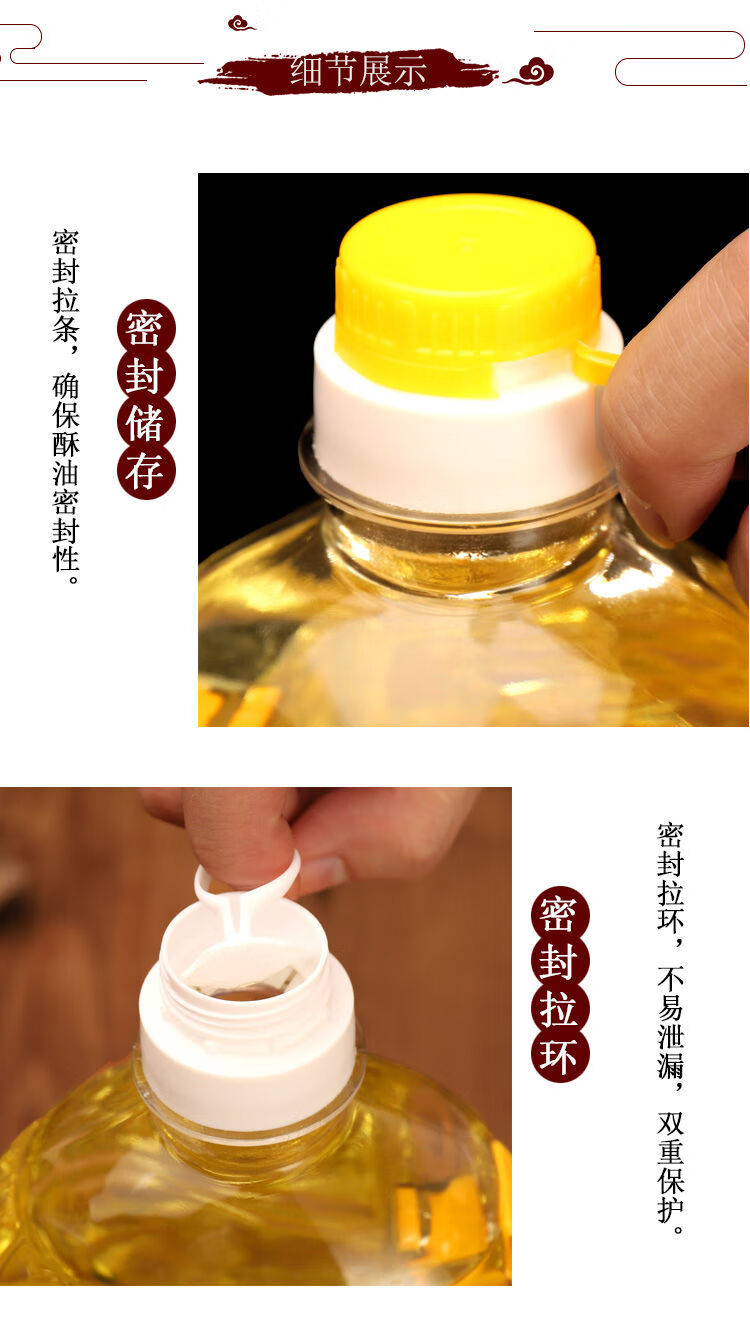 细节展示

密封储存

密封拉条，确保酥油密封性。

密封拉环

密封拉环，不易泄漏，双重保护。