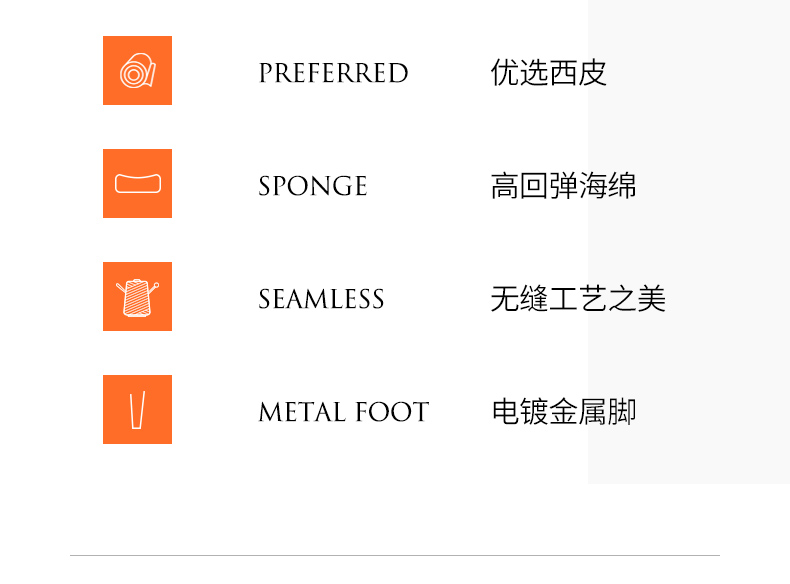 PREFERRED 优选西皮

SPONGE 高回弹海绵

SEAMLESS 无缝工艺之美

METAL FOOT 电镀金属脚