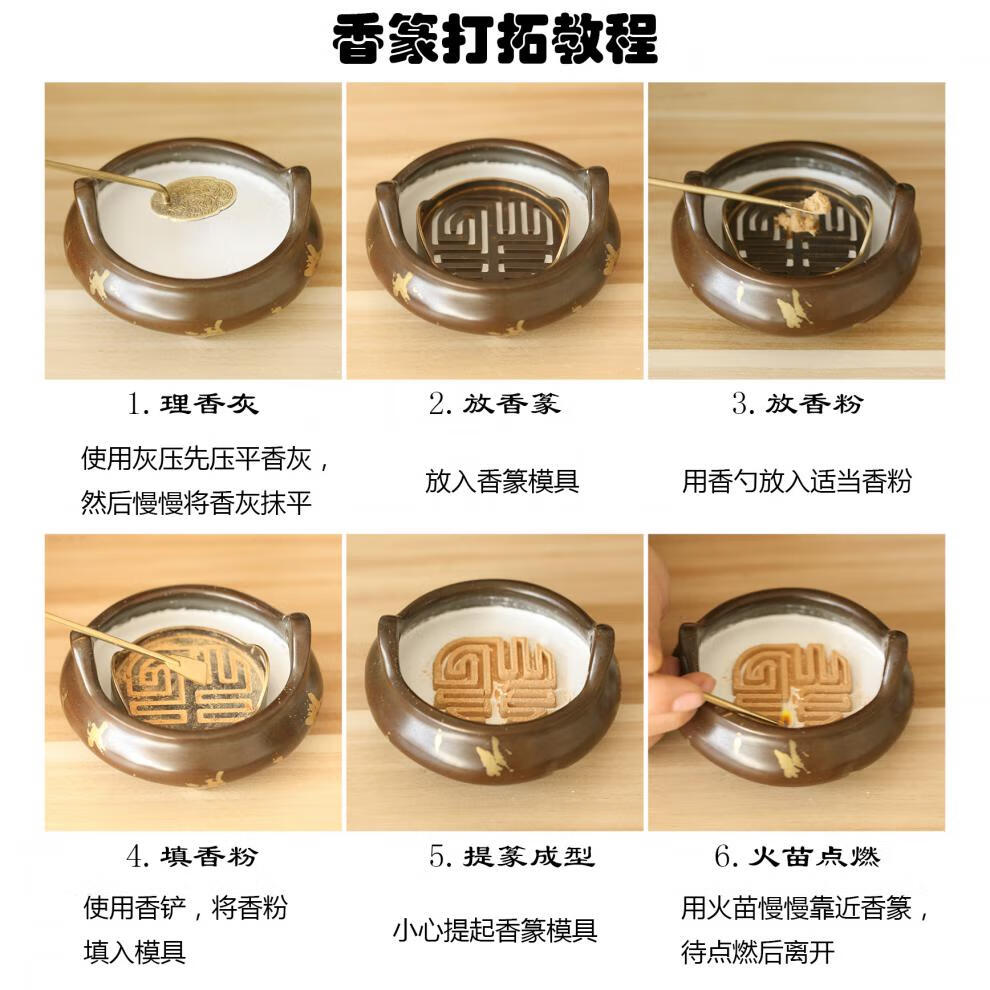 香篆打拓教程

1. 理香灰

使用灰压先压平香灰，然后慢慢将香灰抹平

2. 放香篆

放入香篆模具

3. 放香粉

用香勺放入适当香粉

4. 填香粉

使用香铲，将香粉填入模具

5. 提篆成型

小心提起香篆模具

6. 火苗点燃

用火苗慢慢靠近香篆，待点燃后离开