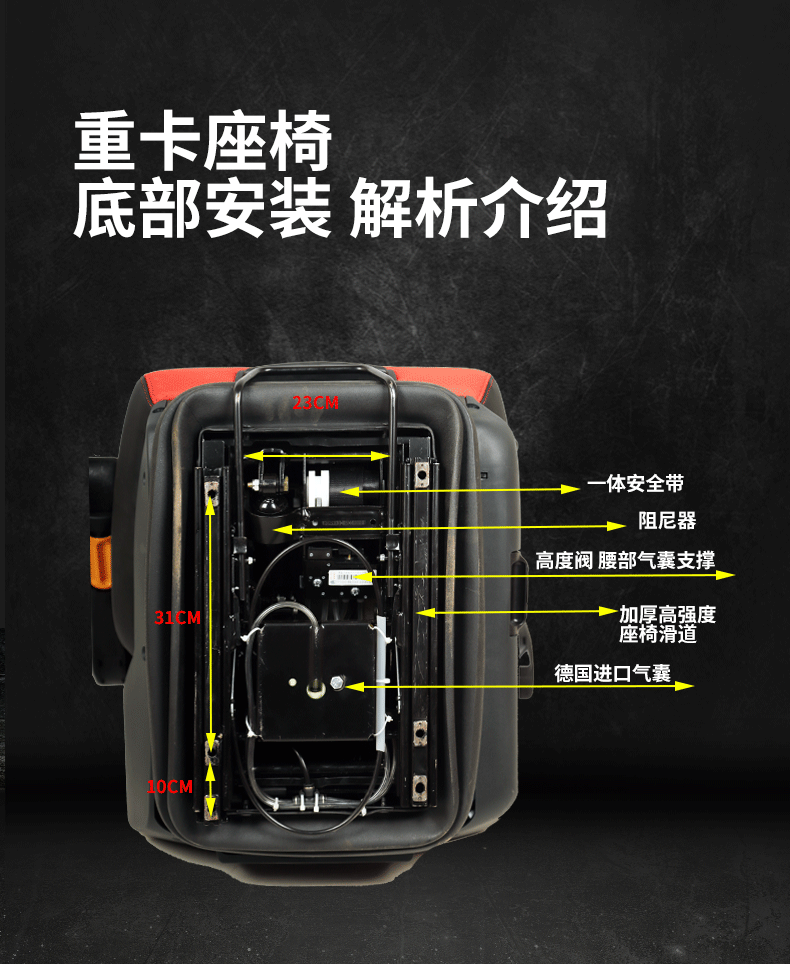 重卡座椅
底部安装 解析介绍

23CM
一体安全带
阻尼器
高度阀 腰部气囊支撑
31CM
加厚高强度
座椅滑道
德国进口气囊
10CM