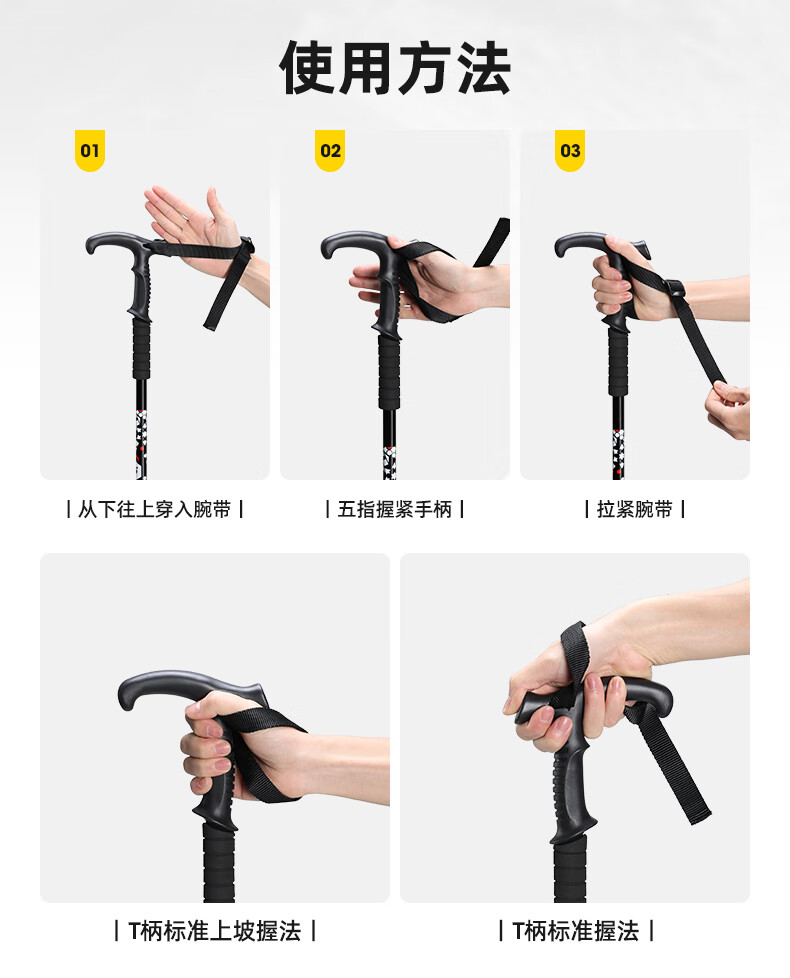 使用方法

01

02

03

| 从下往上穿入腕带 |

| 五指握紧手柄 |

| 拉紧腕带 |

| T柄标准上坡握法 |

| T柄标准握法 |