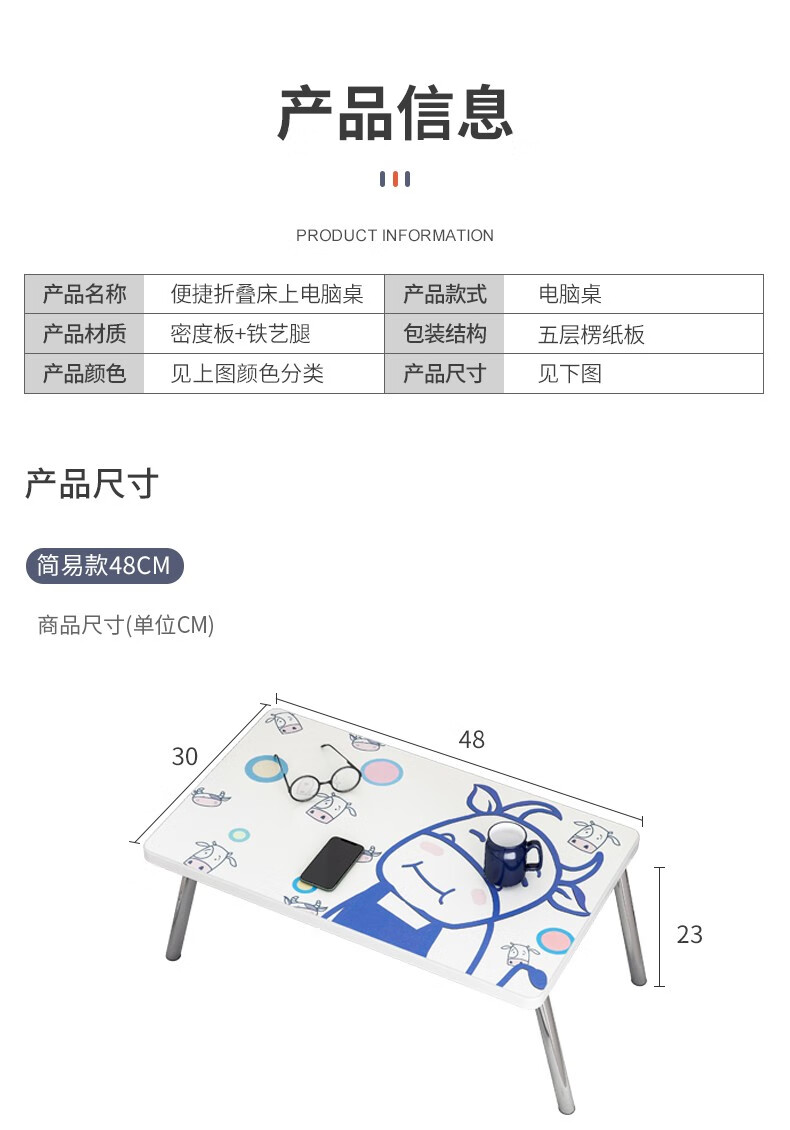 产品信息

PRODUCT INFORMATION

| 产品名称 | 便捷折叠床上电脑桌 | 产品款式 | 电脑桌 |
|---|---|---|---|
| 产品材质 | 密度板+铁艺腿 | 包装结构 | 五层楞纸板 |
| 产品颜色 | 见上图颜色分类 | 产品尺寸 | 见下图 |

产品尺寸

简易款48CM

商品尺寸(单位CM)

30

48

23