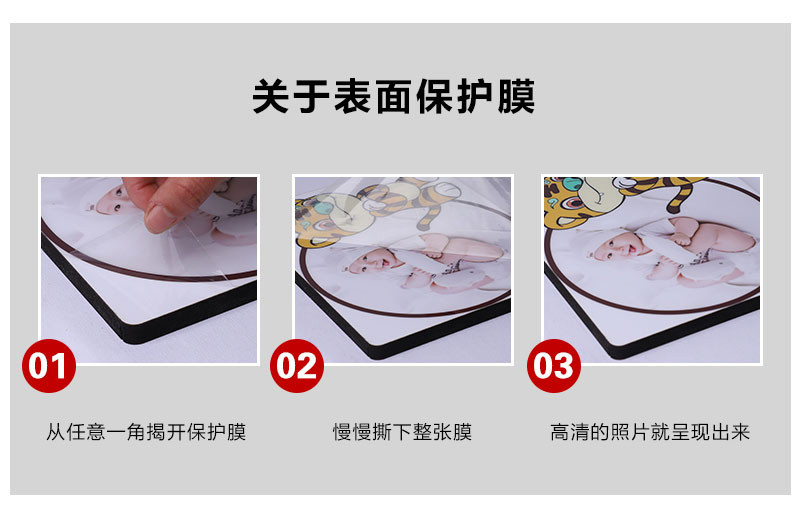 关于表面保护膜

01

从任意一角揭开保护膜

02

慢慢撕下整张膜

03

高清的照片就呈现出来