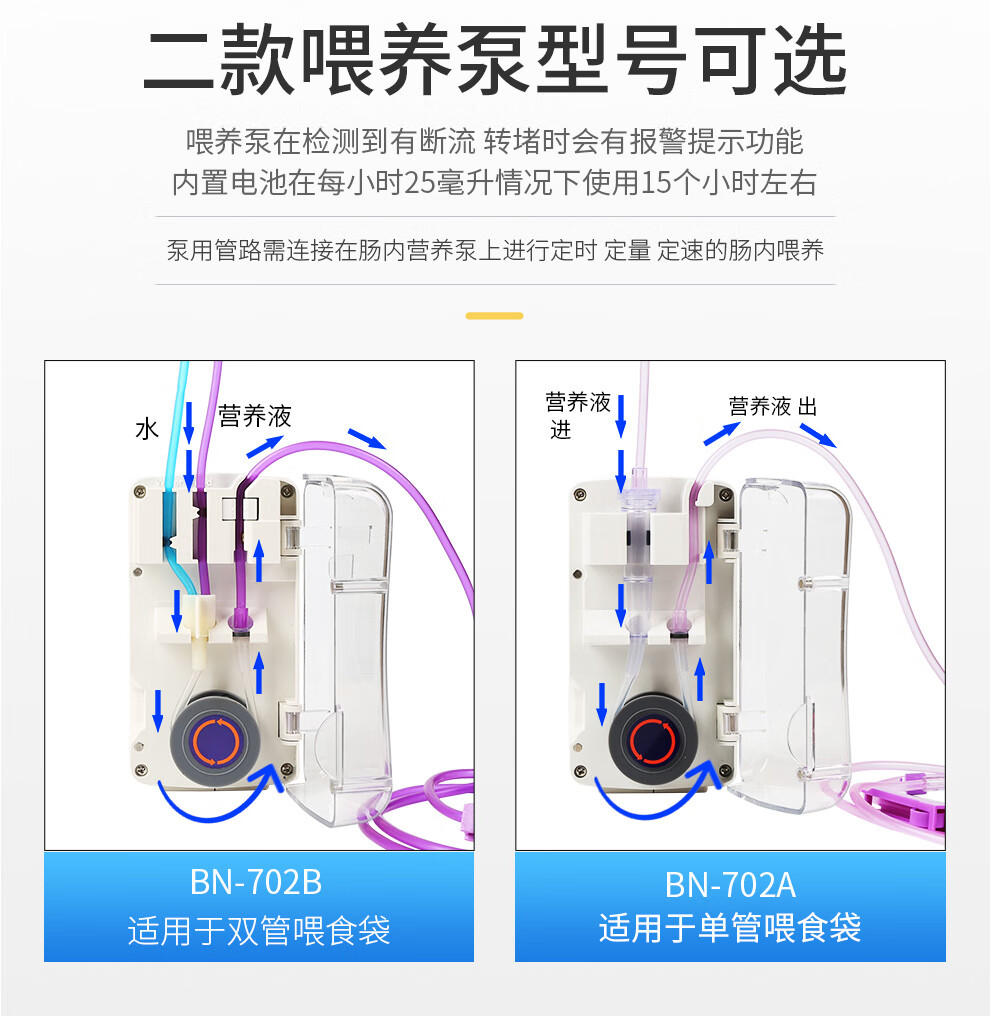 二款喂养泵型号可选

喂养泵在检测到有断流 转堵时会有报警提示功能
内置电池在每小时25毫升情况下使用15个小时左右

泵用管路需连接在肠内营养泵上进行定时 定量 定速的肠内喂养

水

营养液

BN-702B
适用于双管喂食袋

营养液
进

营养液 出

BN-702A
适用于单管喂食袋