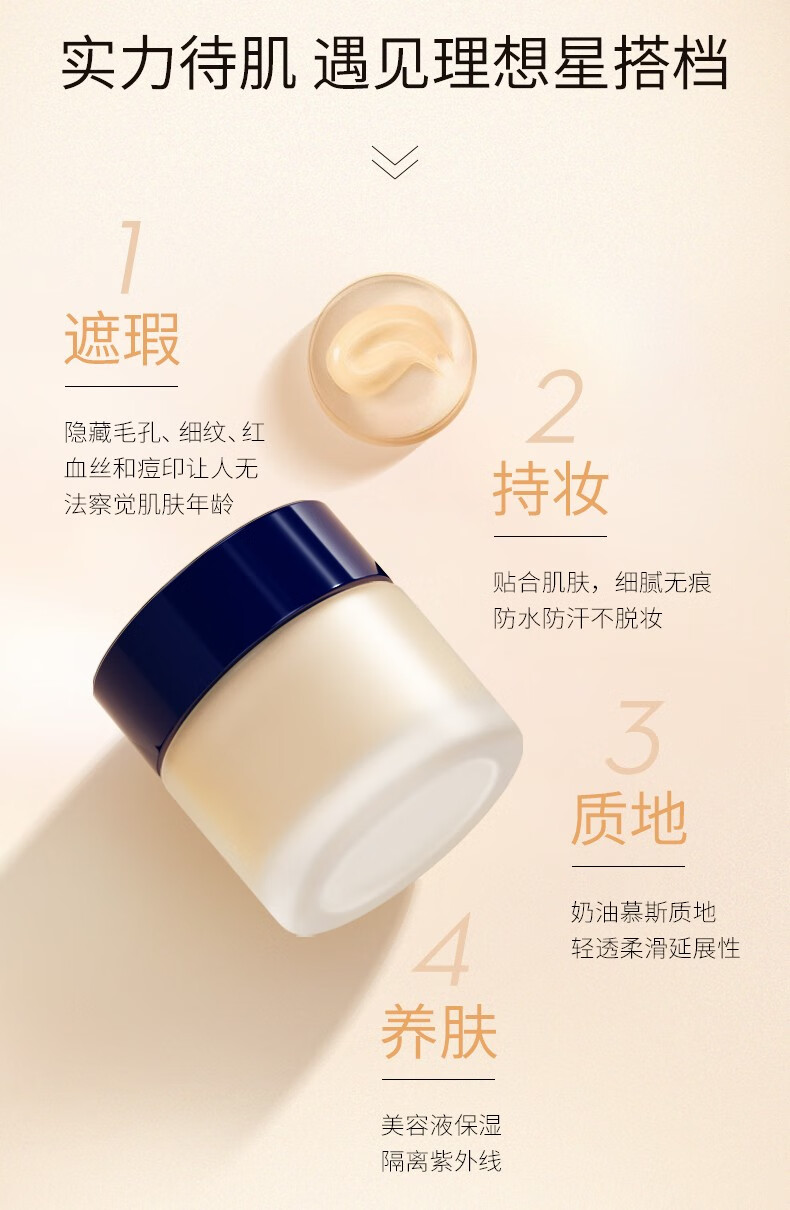 实力待肌 遇见理想星搭档

1
遮瑕

隐藏毛孔、细纹、红血丝和痘印让人无法察觉肌肤年龄

2
持妆

贴合肌肤，细腻无痕
防水防汗不脱妆

3
质地

奶油慕斯质地
轻透柔滑延展性

4
养肤

美容液保湿
隔离紫外线