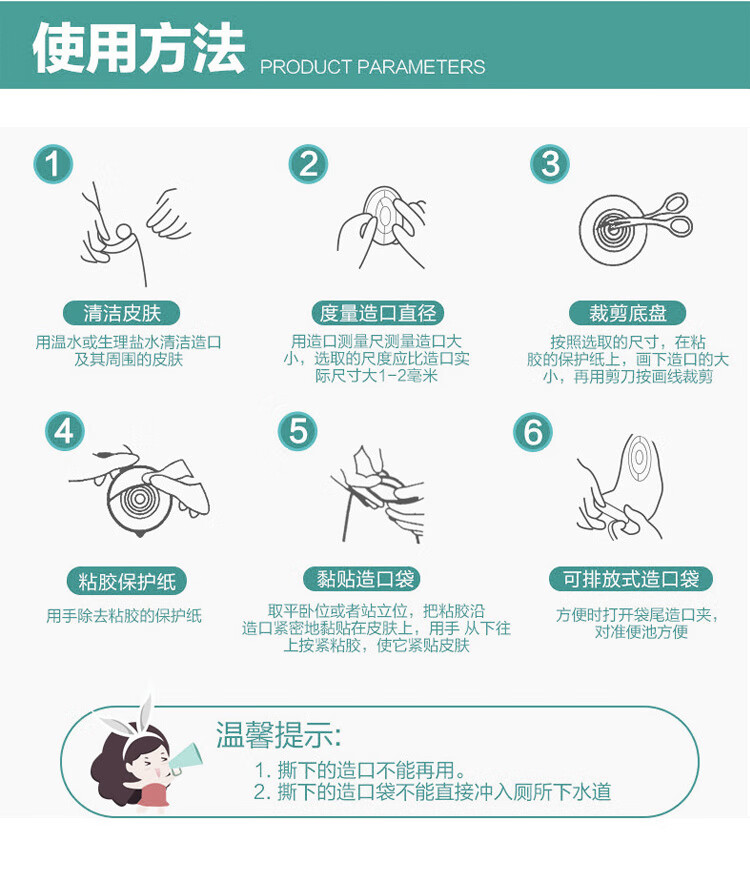 使用方法 PRODUCT PARAMETERS

1
清洁皮肤
用温水或生理盐水清洁造口及其周围的皮肤

2
度量造口直径
用造口测量尺测量造口大小，选取的尺度应比造口实际尺寸大1-2毫米

3
裁剪底盘
按照选取的尺寸，在粘胶的保护纸上，画下造口的大小，再用剪刀按画线裁剪

4
粘胶保护纸
用手除去粘胶的保护纸

5
黏贴造口袋
取平卧位或者站立位，把粘胶沿造口紧密地黏贴在皮肤上，用手 从下往上按紧粘胶，使它紧贴皮肤

6
可排放式造口袋
方便时打开袋尾造口夹，对准便池方便

温馨提示:
1. 撕下的造口不能再用。
2. 撕下的造口袋不能直接冲入厕所下水道