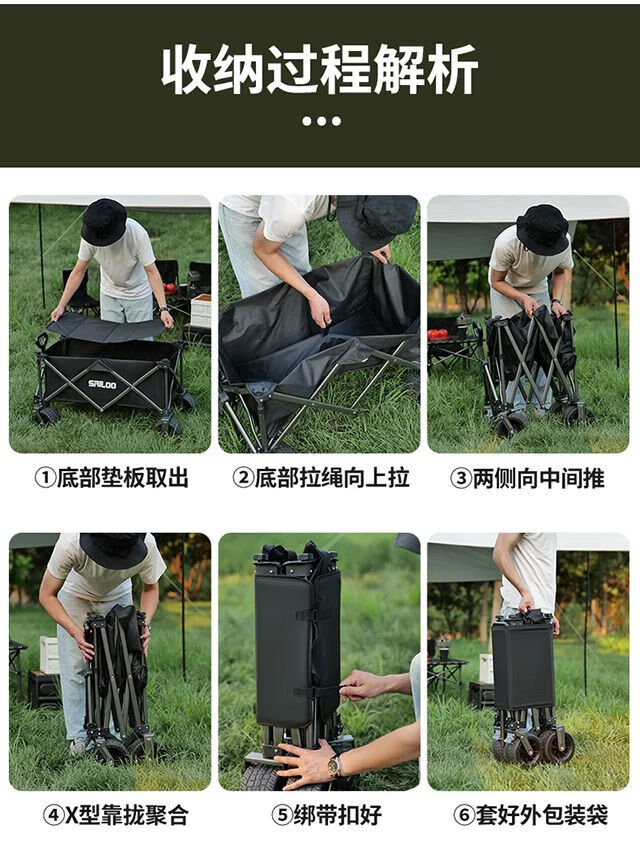 收纳过程解析

SAILOO

①底部垫板取出

②底部拉绳向上拉

③两侧向中间推

④X型靠拢聚合

⑤绑带扣好

⑥套好外包装袋