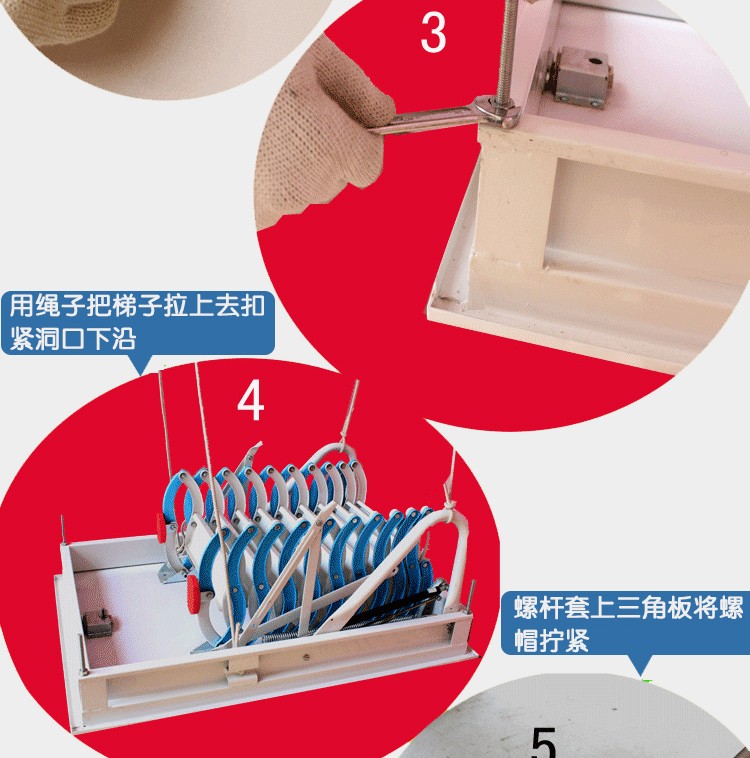 3

用绳子把梯子拉上去扣紧洞口下沿

4

螺杆套上三角板将螺帽拧紧

5