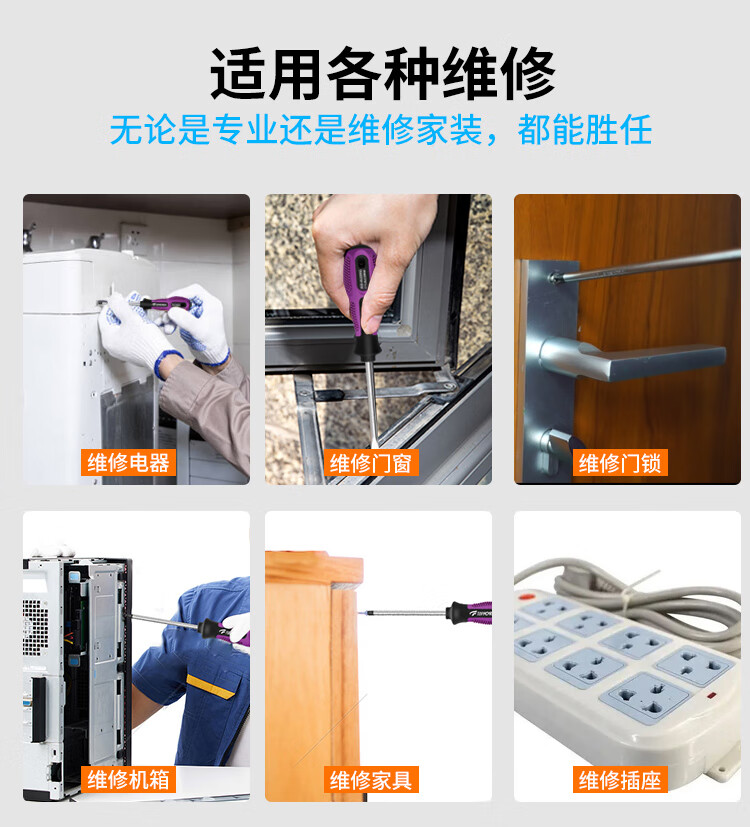 适用各种维修

无论是专业还是维修家装，都能胜任

维修电器

维修门窗

维修门锁

维修机箱

维修家具

维修插座