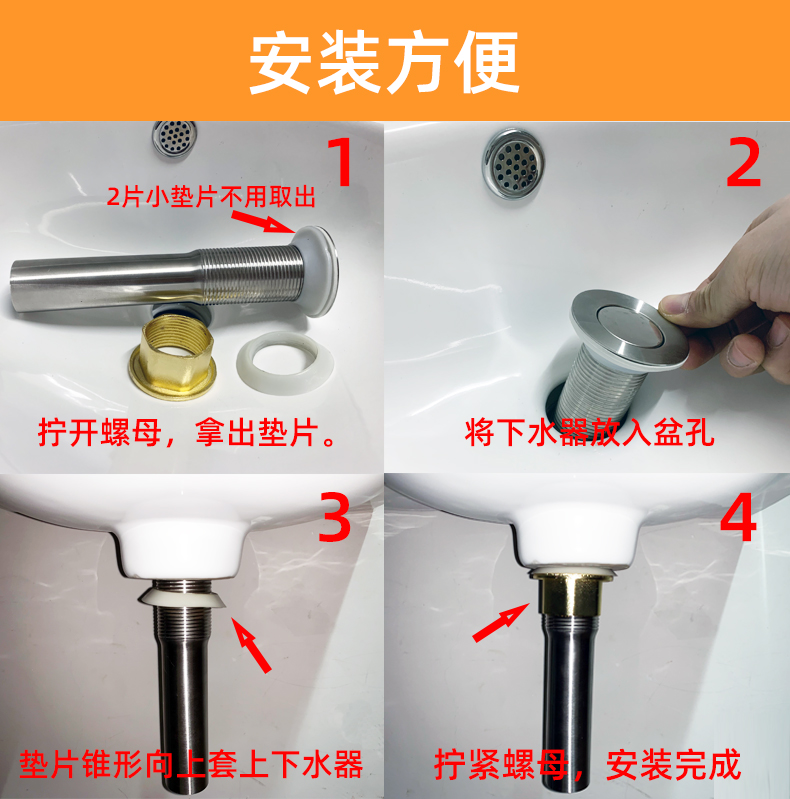 安装方便

1

2片小垫片不用取出

拧开螺母，拿出垫片。

2

将下水器放入盆孔

3

垫片锥形向上套上下水器

4

拧紧螺母，安装完成