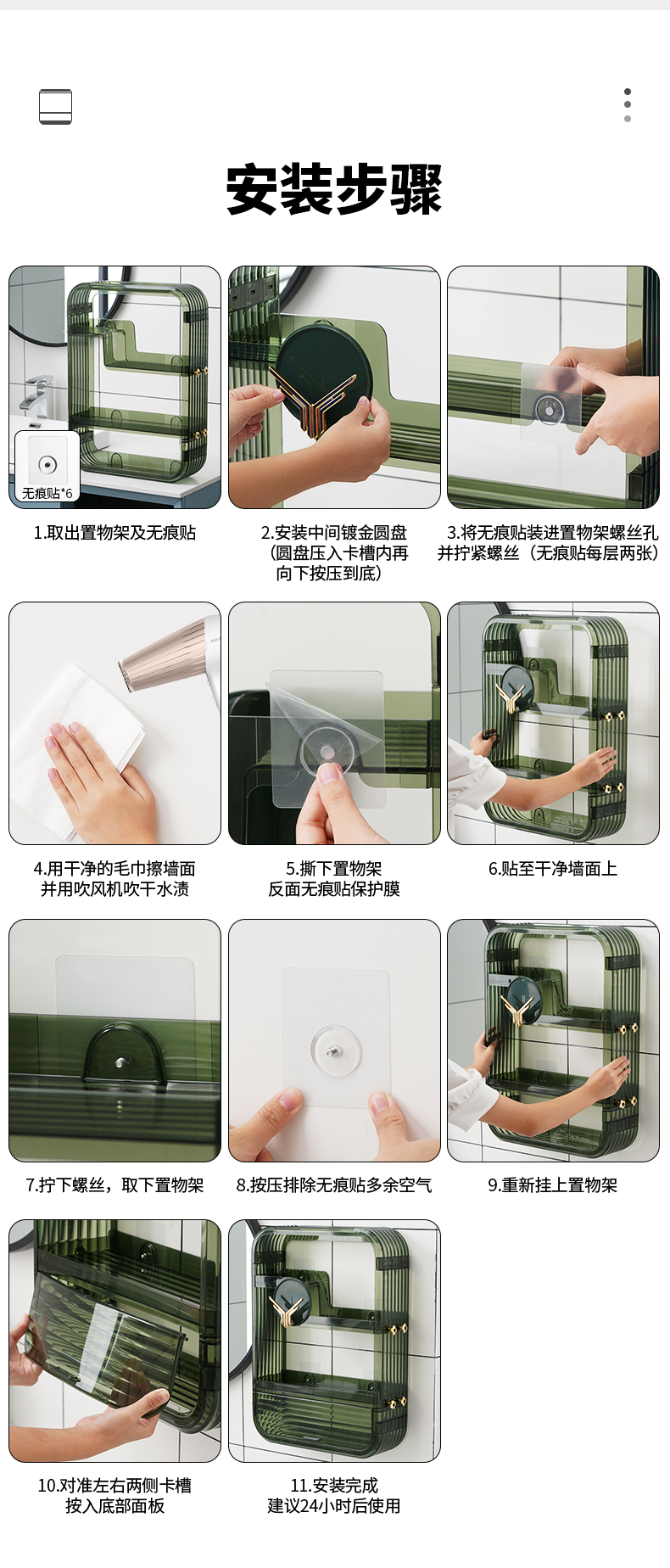 安装步骤

无痕贴*6

1.取出置物架及无痕贴

2.安装中间镀金圆盘（圆盘压入卡槽内再向下按压到底）

3.将无痕贴装进置物架螺丝孔并拧紧螺丝（无痕贴每层两张）

4.用干净的毛巾擦墙面并用吹风机吹干水渍

5.撕下置物架反面无痕贴保护膜

6.贴至干净墙面上

7.拧下螺丝，取下置物架

8.按压排除无痕贴多余空气

9.重新挂上置物架

10.对准左右两侧卡槽按入底部面板

11.安装完成建议24小时后使用