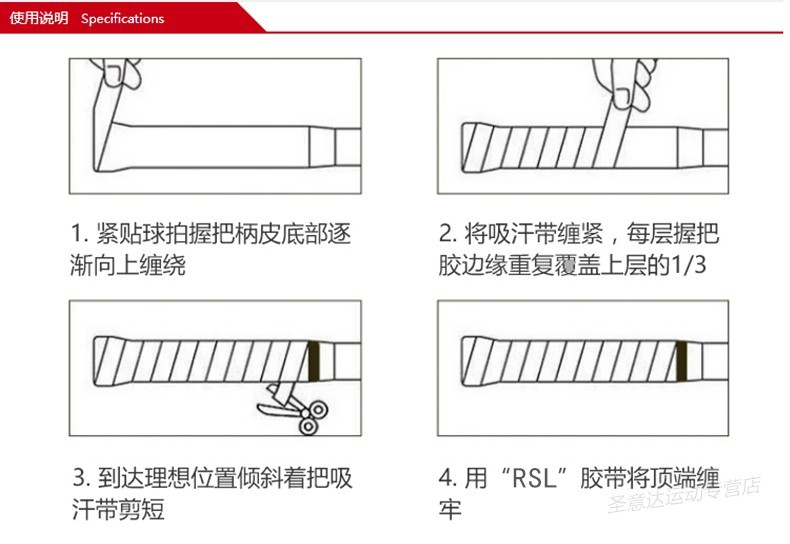 使用说明 Specifications

1. 紧贴球拍握把柄皮底部逐渐向上缠绕

2. 将吸汗带缠紧，每层握把胶边缘重复覆盖上层的1/3

3. 到达理想位置倾斜着把吸汗带剪短

4. 用“RSL”胶带将顶端缠牢

圣意达运动专营店