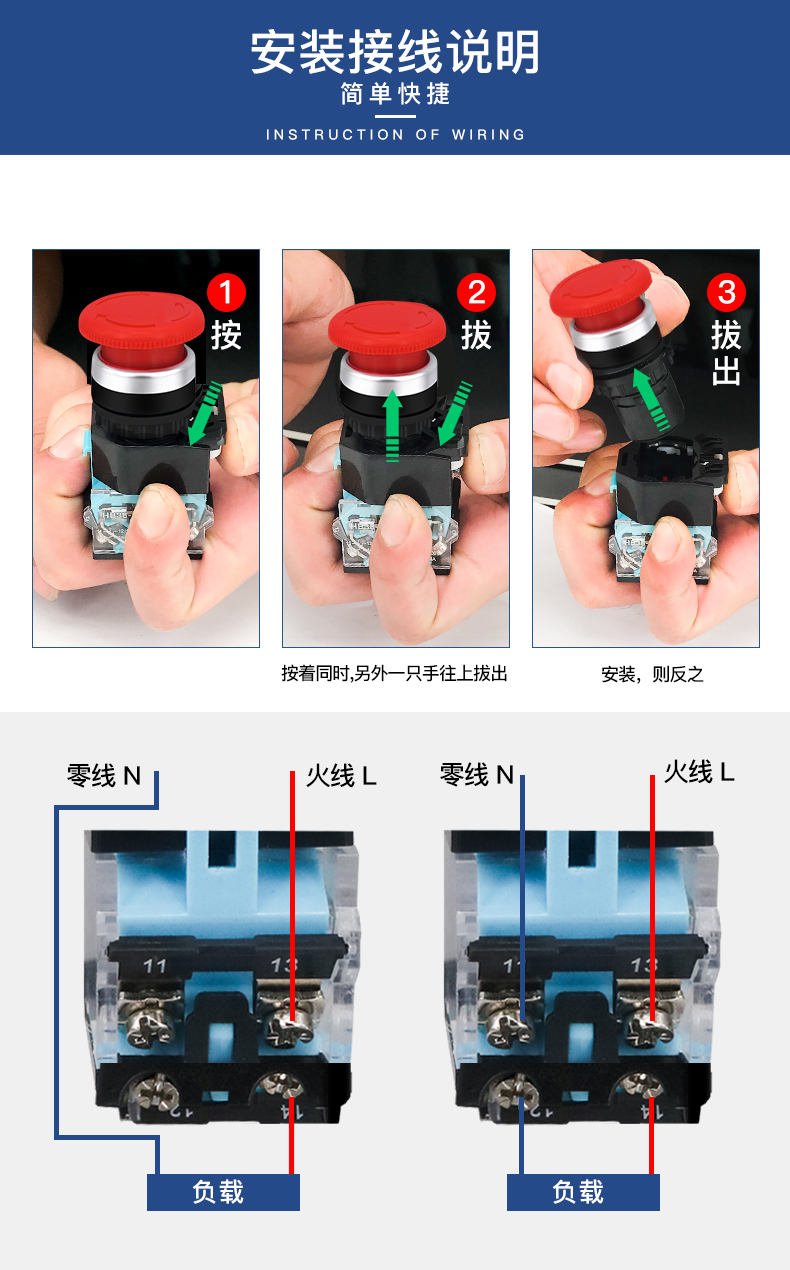 安装接线说明
简单快捷
INSTRUCTION OF WIRING

1 按

2 拔

3 拔出

按着同时,另外一只手往上拔出

安装，则反之

零线 N
火线 L
11
13
12
14
负载

零线 N
火线 L
11
13
12
14
负载