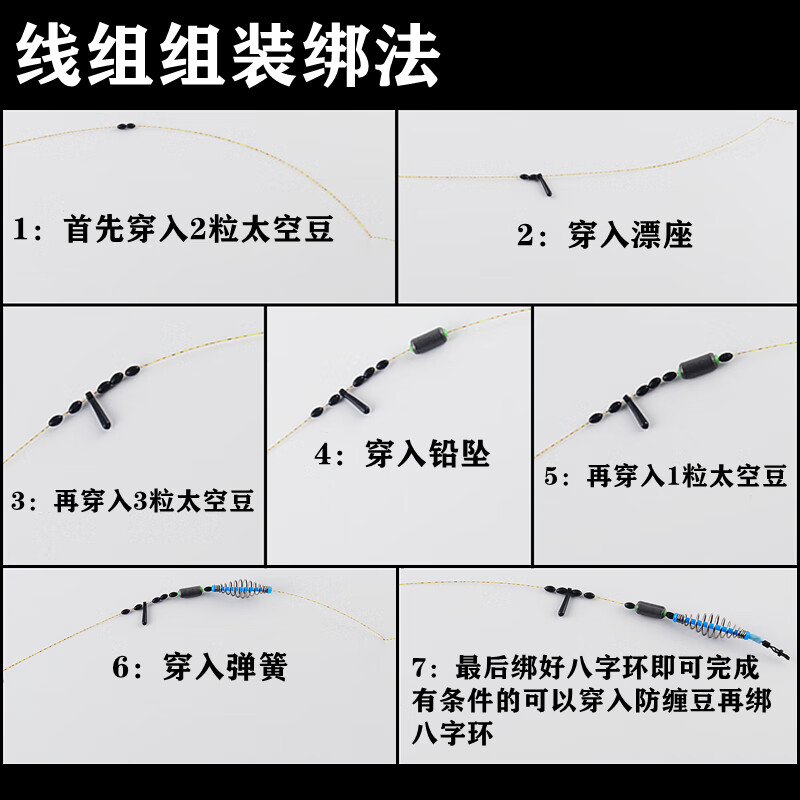 线组组装绑法

1：首先穿入2粒太空豆

2：穿入漂座

3：再穿入3粒太空豆

4：穿入铅坠

5：再穿入1粒太空豆

6：穿入弹簧

7：最后绑好八字环即可完成
有条件的可以穿入防缠豆再绑八字环