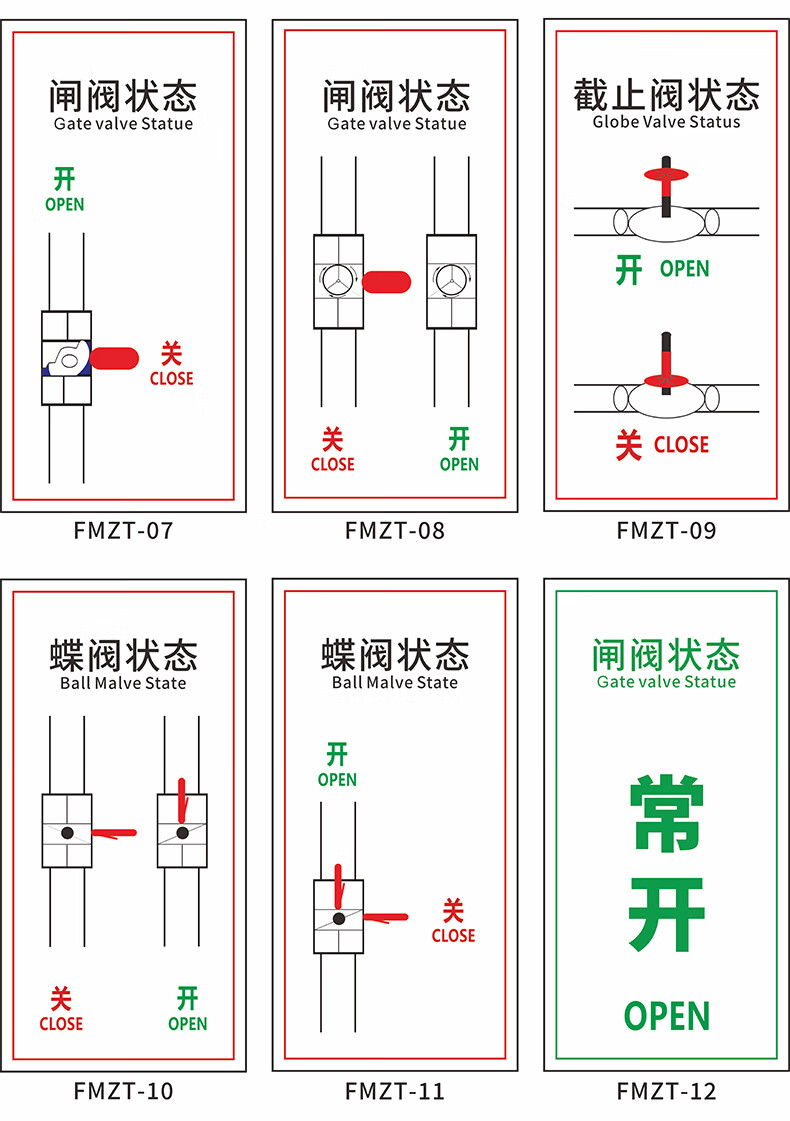 闸阀状态
Gate valve Statue

开
OPEN

关
CLOSE

FMZT-07

闸阀状态
Gate valve Statue

关
CLOSE

开
OPEN

FMZT-08

截止阀状态
Globe Valve Status

开 OPEN

关 CLOSE

FMZT-09

蝶阀状态
Ball Malve State

关
CLOSE

开
OPEN

FMZT-10

蝶阀状态
Ball Malve State

开
OPEN

关
CLOSE

FMZT-11

闸阀状态
Gate valve Statue

常
开

OPEN

FMZT-12