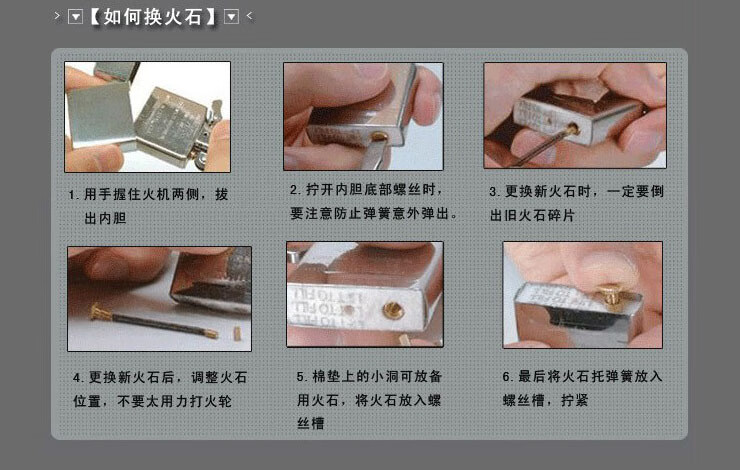 【如何换火石】

1. 用手握住火机两侧，拔出内胆

2. 拧开内胆底部螺丝时，要注意防止弹簧意外弹出。

3. 更换新火石时，一定要倒出旧火石碎片

4. 更换新火石后，调整火石位置，不要太用力打火轮

5. 棉垫上的小洞可放备用火石，将火石放入螺丝槽

6. 最后将火石托弹簧放入螺丝槽，拧紧