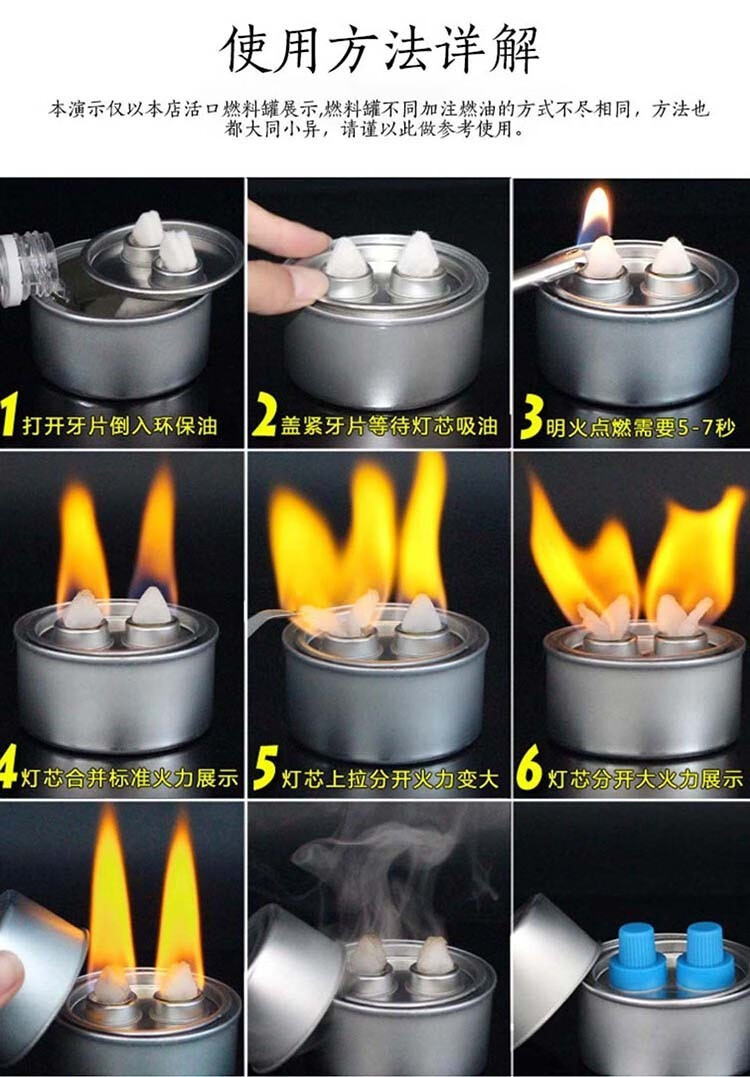 使用方法详解

本演示仅以本店活口燃料罐展示,燃料罐不同加注燃油的方式不尽相同，方法也都大同小异，请谨以此做参考使用。

1 打开牙片倒入环保油

2 盖紧牙片等待灯芯吸油

3 明火点燃需要5-7秒

4 灯芯合并标准火力展示

5 灯芯上拉分开火力变大

6 灯芯分开大火力展示