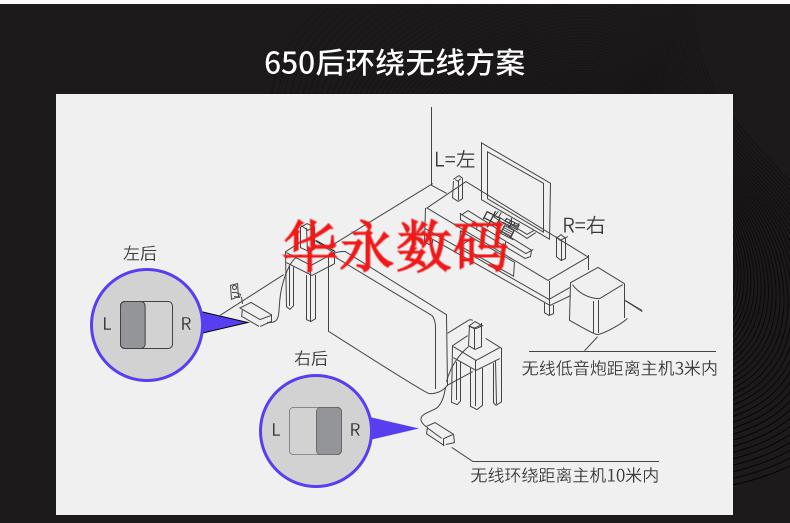 650后环绕无线方案

L=左

R=右

华永数码

左后

L

R

右后

L

R

无线低音炮距离主机3米内

无线环绕距离主机10米内