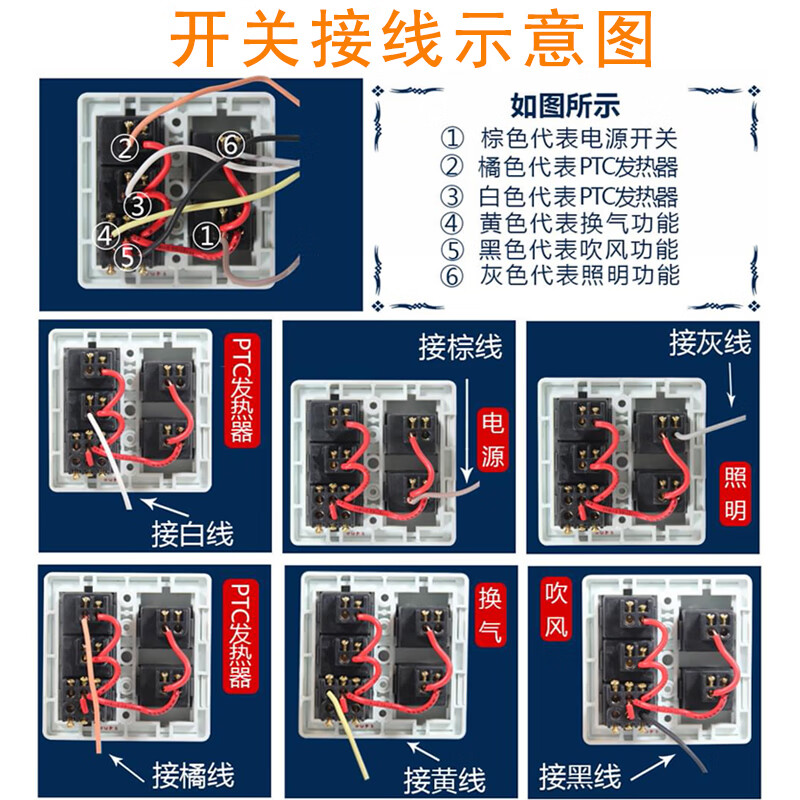 开关接线示意图

②
⑥
③
④
①
⑤

如图所示
① 棕色代表电源开关
② 橘色代表PTC发热器
③ 白色代表PTC发热器
④ 黄色代表换气功能
⑤ 黑色代表吹风功能
⑥ 灰色代表照明功能

PTC发热器
接白线

接棕线
电源

接灰线
照明

PTC发热器
接橘线

换气
接黄线

吹风
接黑线