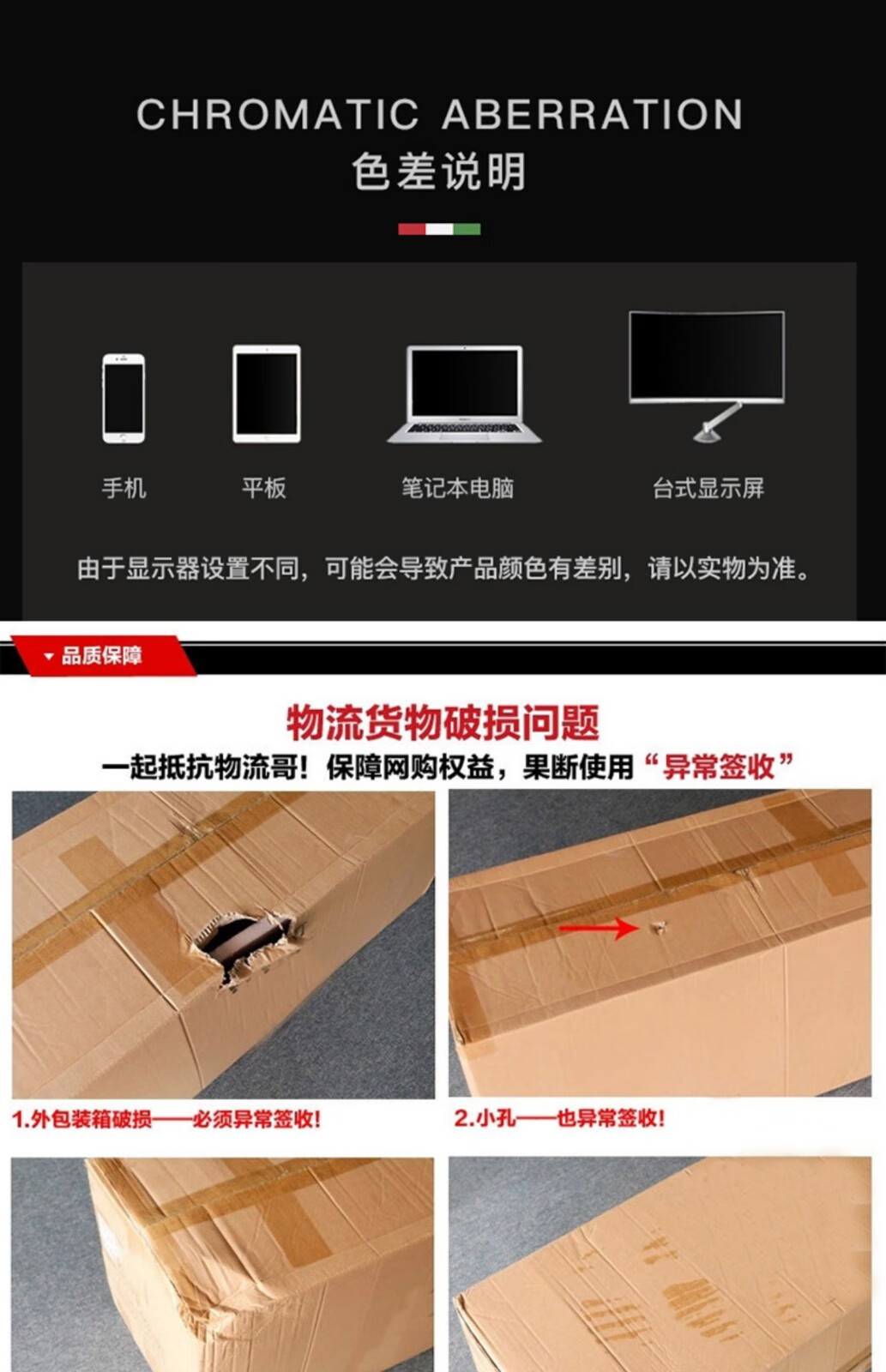 CHROMATIC ABERRATION
色差说明

手机

平板

笔记本电脑

台式显示屏

由于显示器设置不同，可能会导致产品颜色有差别，请以实物为准。

品质保障

物流货物破损问题

一起抵抗物流哥！保障网购权益，果断使用“异常签收”

1.外包装箱破损——必须异常签收！

2.小孔——也异常签收！