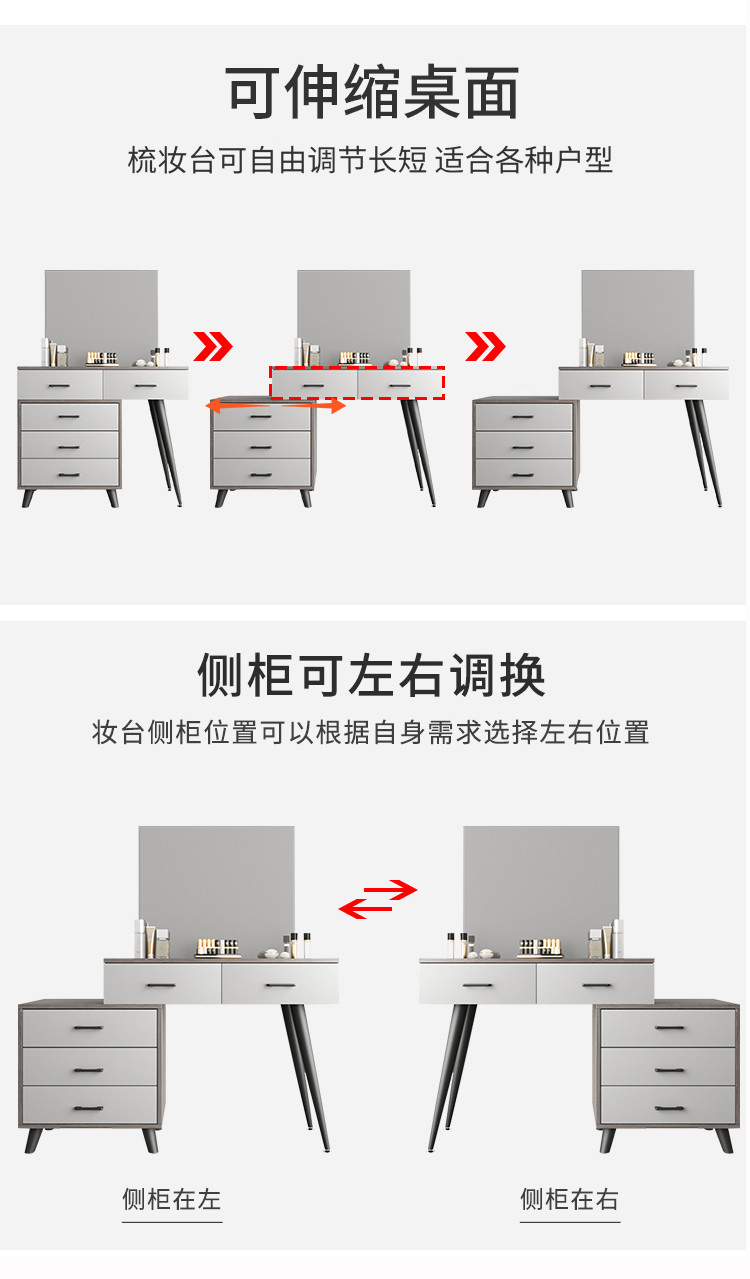 可伸缩桌面

梳妆台可自由调节长短 适合各种户型

侧柜可左右调换

妆台侧柜位置可以根据自身需求选择左右位置

侧柜在左

侧柜在右