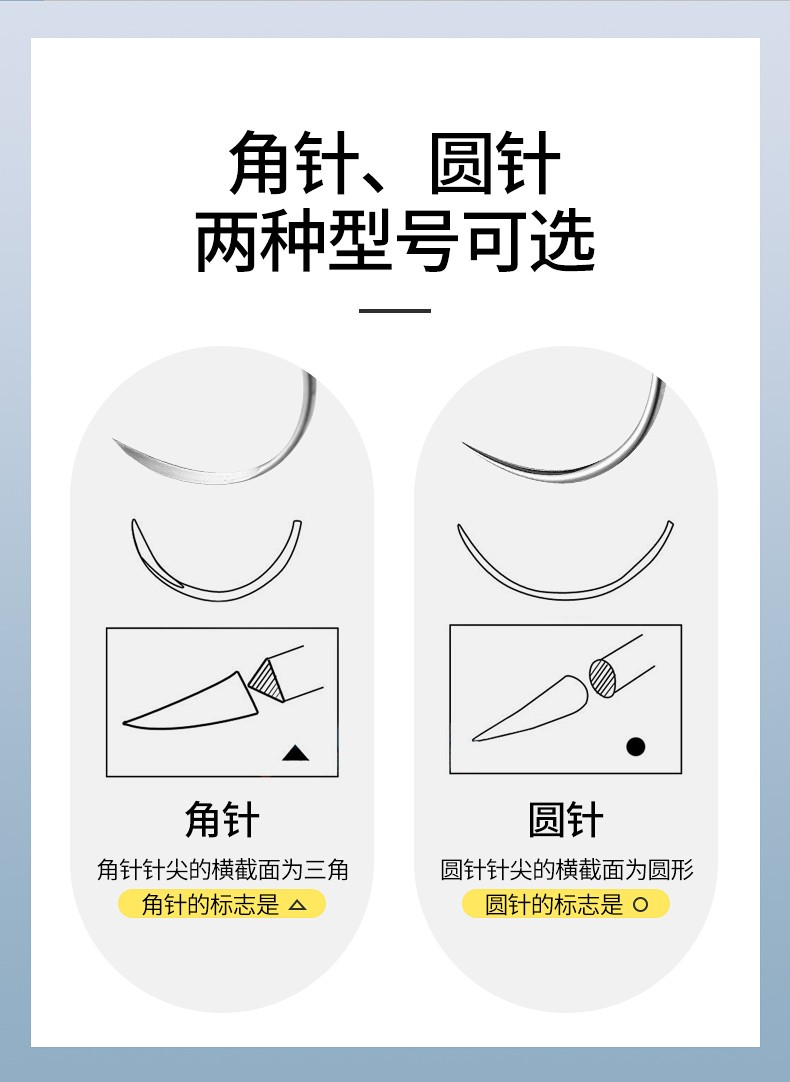 角针、圆针
两种型号可选

角针
角针针尖的横截面为三角
角针的标志是 △

圆针
圆针针尖的横截面为圆形
圆针的标志是 ○