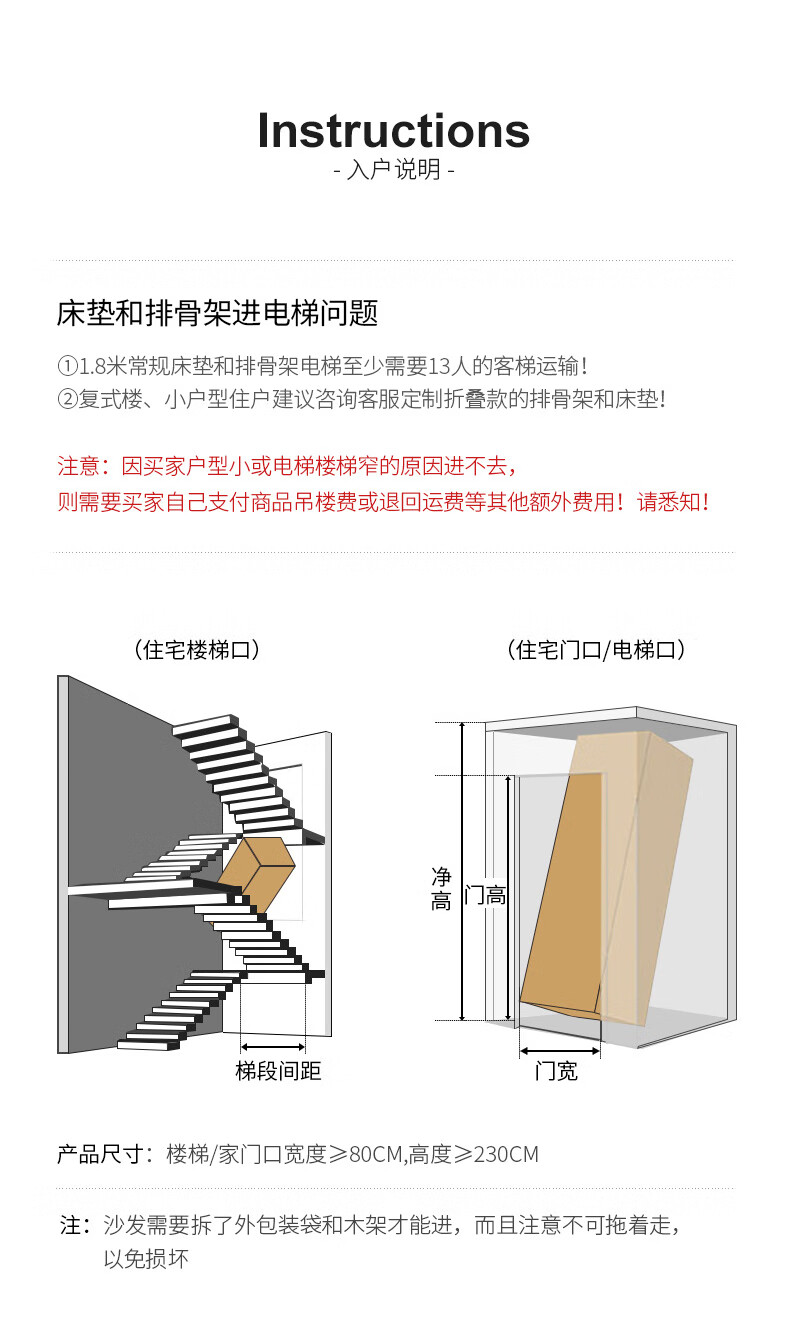 Instructions
- 入户说明 -

床垫和排骨架进电梯问题

①1.8米常规床垫和排骨架电梯至少需要13人的客梯运输!
②复式楼、小户型住户建议咨询客服定制折叠款的排骨架和床垫!

注意：因买家户型小或电梯楼梯窄的原因进不去，
则需要买家自己支付商品吊楼费或退回运费等其他额外费用！请悉知！

（住宅楼梯口）

梯段间距

（住宅门口/电梯口）

净高

门高

门宽

产品尺寸：楼梯/家门口宽度≥80CM,高度≥230CM

注：沙发需要拆了外包装袋和木架才能进，而且注意不可拖着走，以免损坏