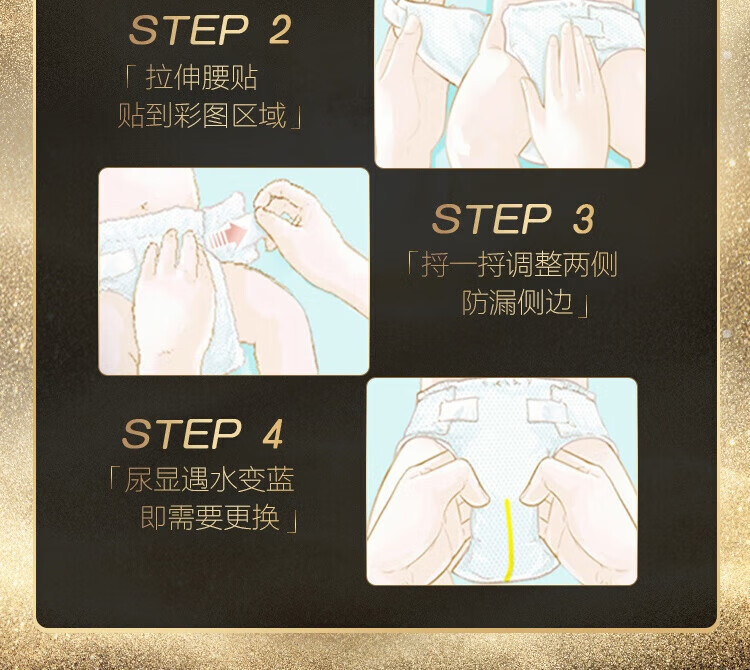 STEP 2
「拉伸腰贴
贴到彩图区域」

STEP 3
「捋一捋调整两侧
防漏侧边」

STEP 4
「尿显遇水变蓝
即需要更换」